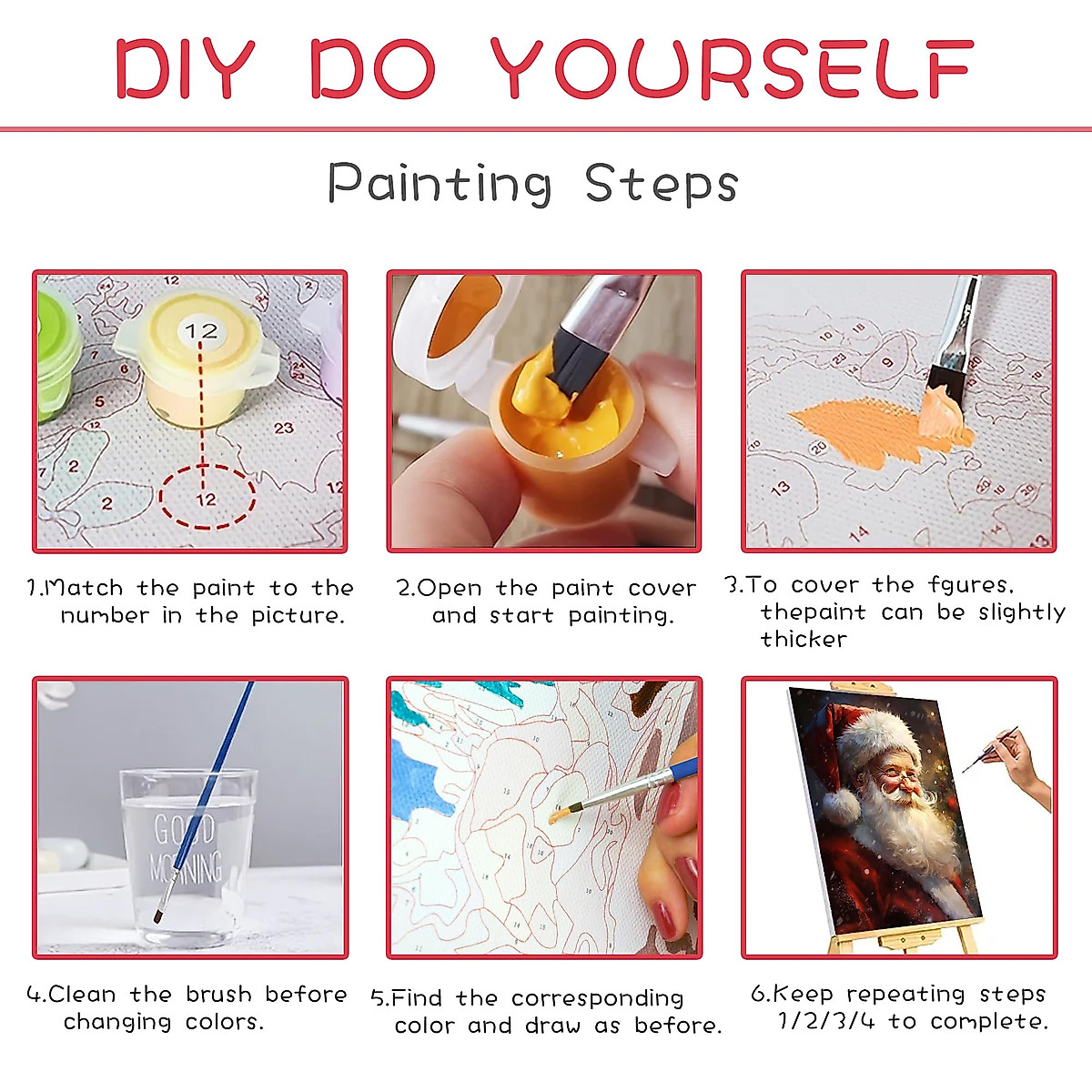 DIY DO YOURSELF

Painting Steps

12

12

1.Match the paint to the number in the picture.

2.Open the paint cover and start painting.

3.To cover the fgures, thepaint can be slightly thicker

GOOD MORNING

4.Clean the brush before changing colors.

5.Find the corresponding color and draw as before.

6.Keep repeating steps 1/2/3/4 to complete.