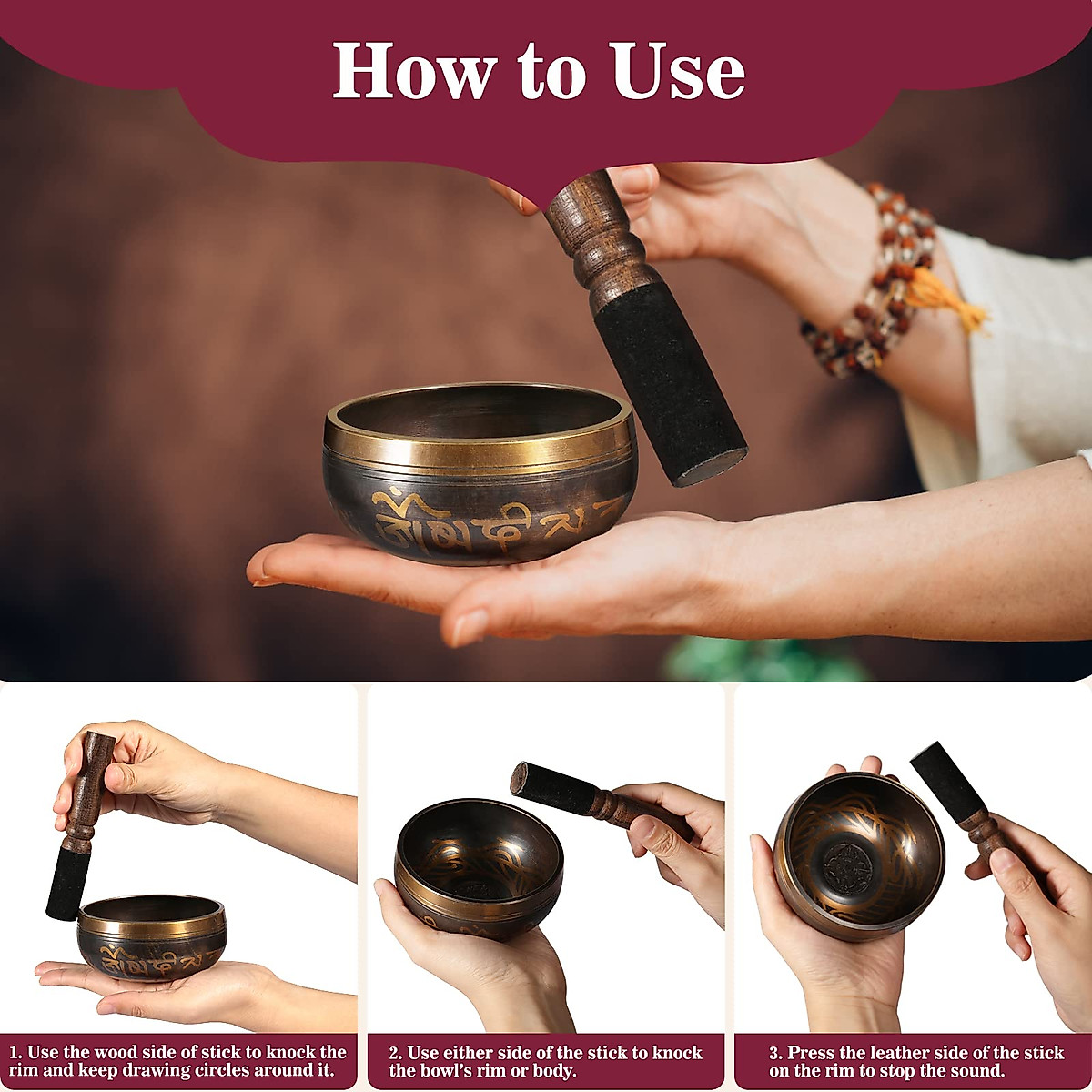 How to Use

1. Use the wood side of stick to knock the rim and keep drawing circles around it.

2. Use either side of the stick to knock the bowl's rim or body.

3. Press the leather side of the stick on the rim to stop the sound.