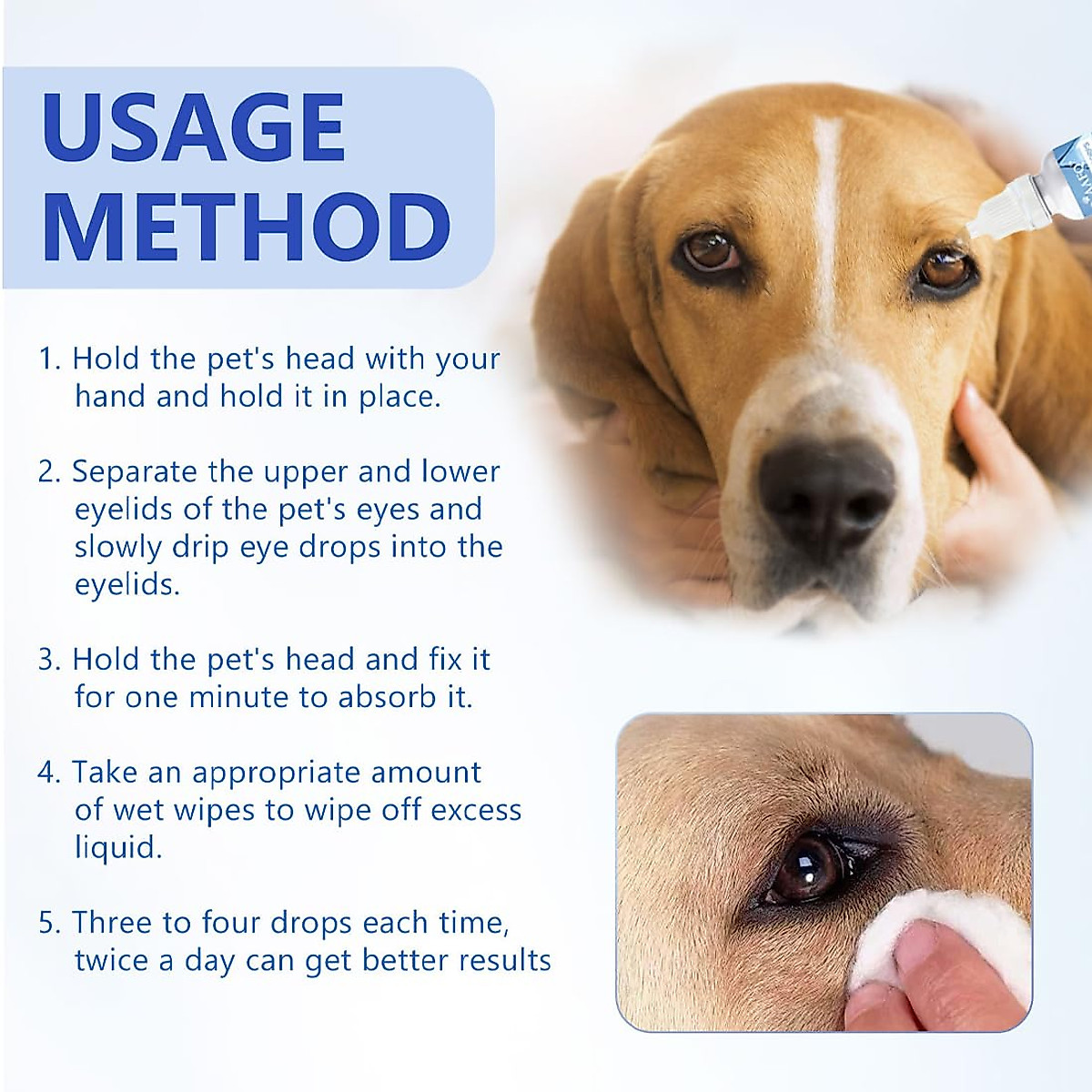 USAGE METHOD

1. Hold the pet's head with your hand and hold it in place.

2. Separate the upper and lower eyelids of the pet's eyes and slowly drip eye drops into the eyelids.

3. Hold the pet's head and fix it for one minute to absorb it.

4. Take an appropriate amount of wet wipes to wipe off excess liquid.

5. Three to four drops each time, twice a day can get better results