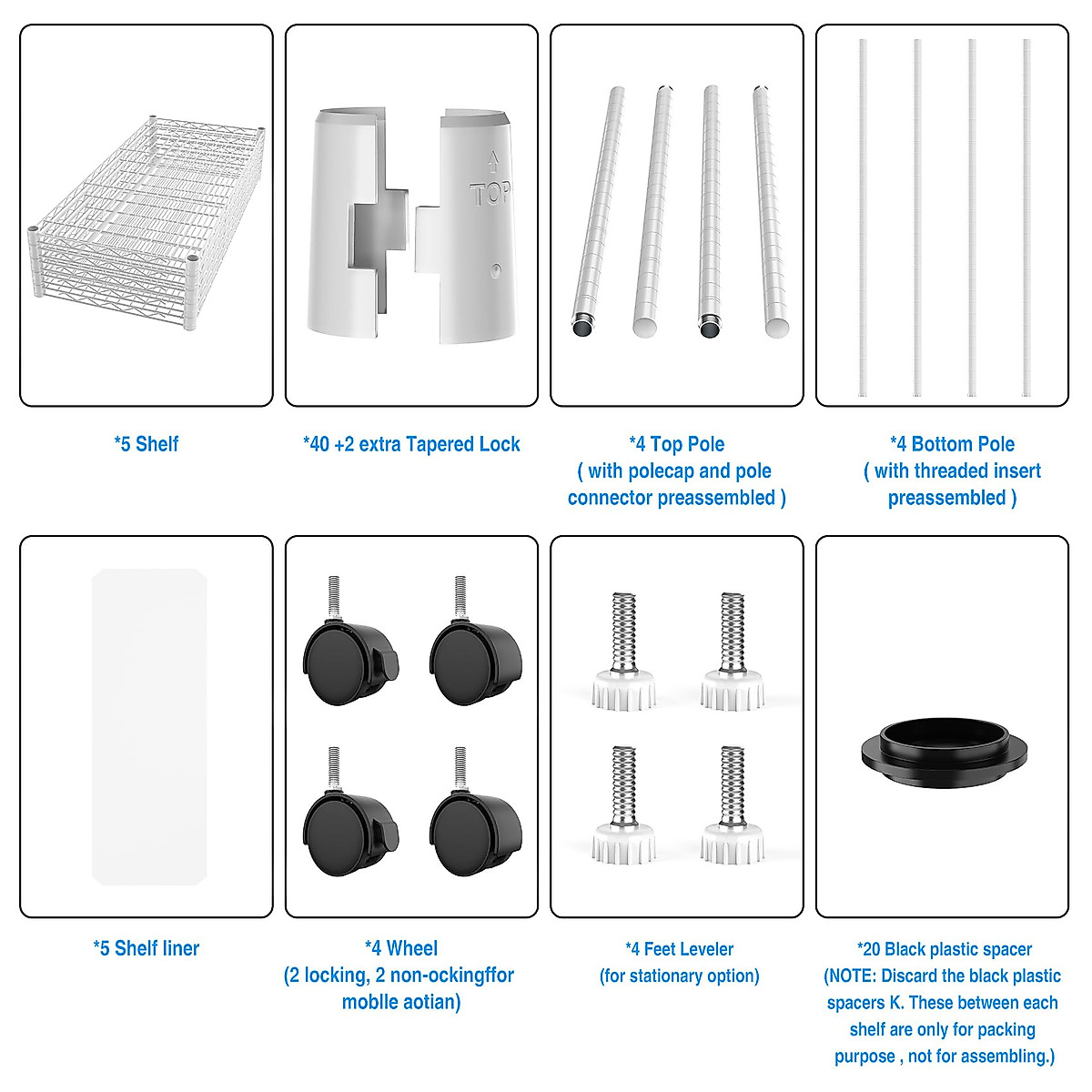 TOP

*5 Shelf

*40 +2 extra Tapered Lock

*4 Top Pole ( with polecap and pole connector preassembled )

*4 Bottom Pole ( with threaded insert preassembled )

*5 Shelf liner

*4 Wheel (2 locking, 2 non-ockingffor moblle aotian)

*4 Feet Leveler (for stationary option)

*20 Black plastic spacer (NOTE: Discard the black plastic spacers K. These between each shelf are only for packing purpose , not for assembling.)