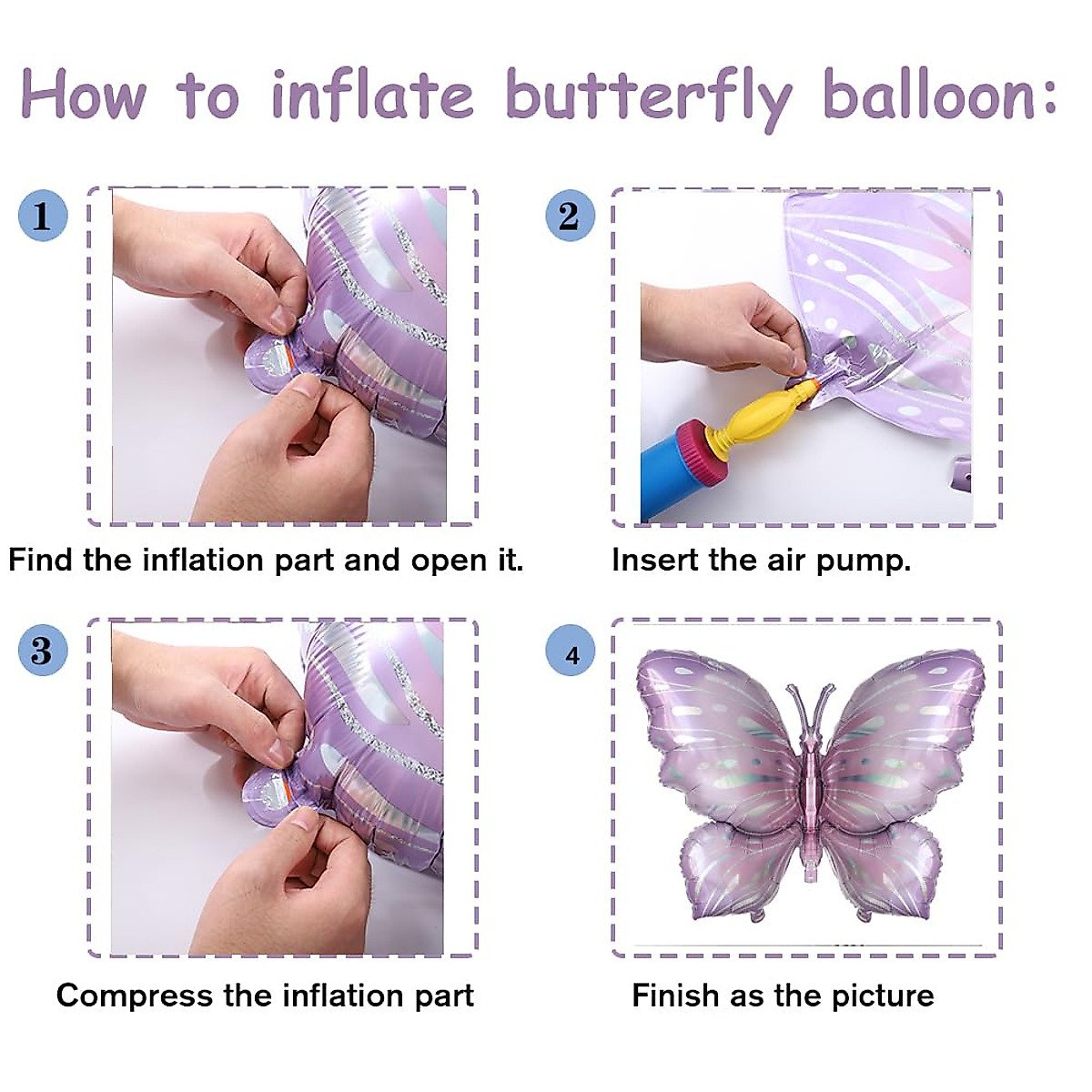 How to inflate butterfly balloon:

1

Find the inflation part and open it.

2

Insert the air pump.

3

Compress the inflation part

4

Finish as the picture