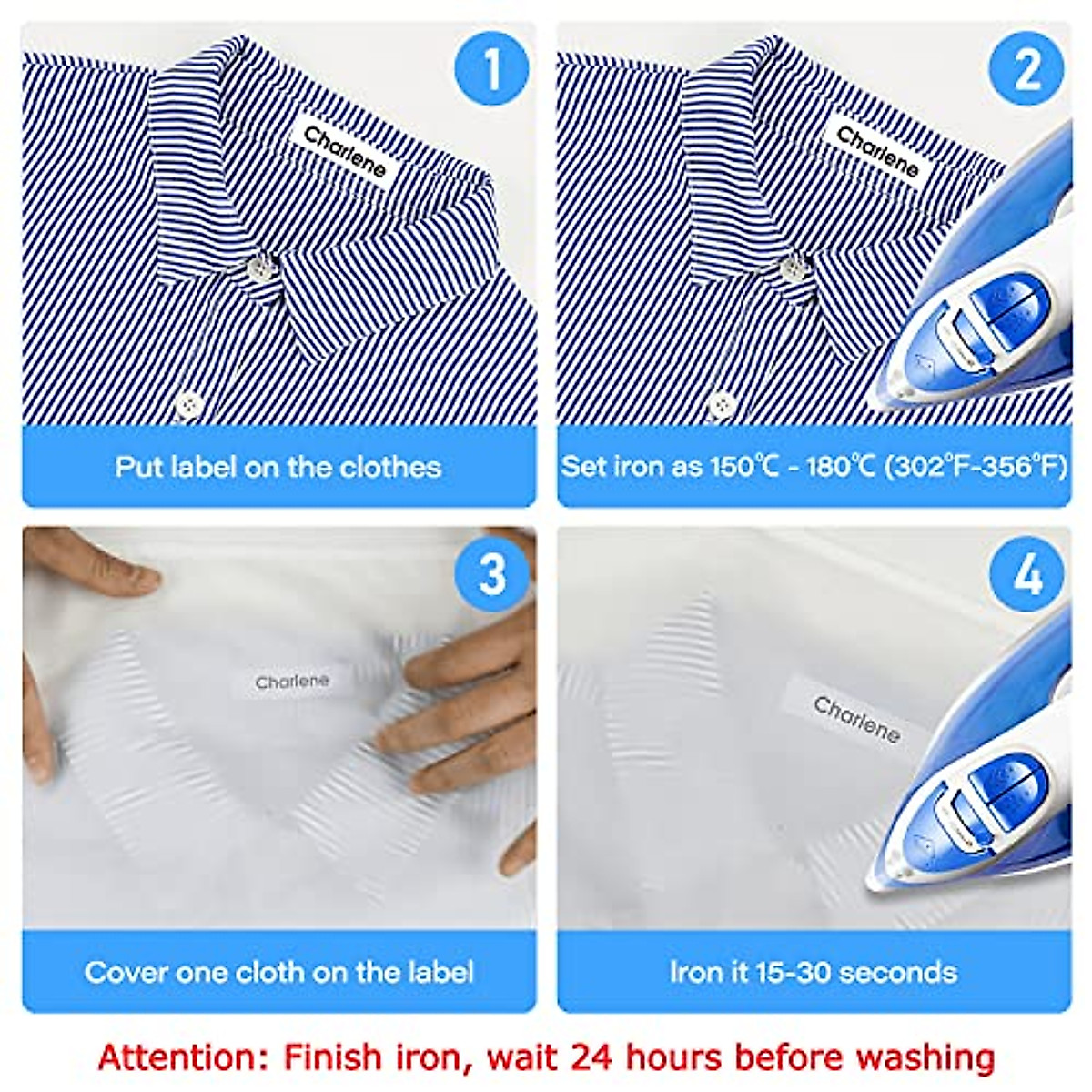 1

Charlene

Put label on the clothes

2

Charlene

Set iron as 150℃ - 180℃ (302°F-356°F)

3

Charlene

Cover one cloth on the label

4

Charlene

Iron it 15-30 seconds

Attention: Finish iron, wait 24 hours before washing