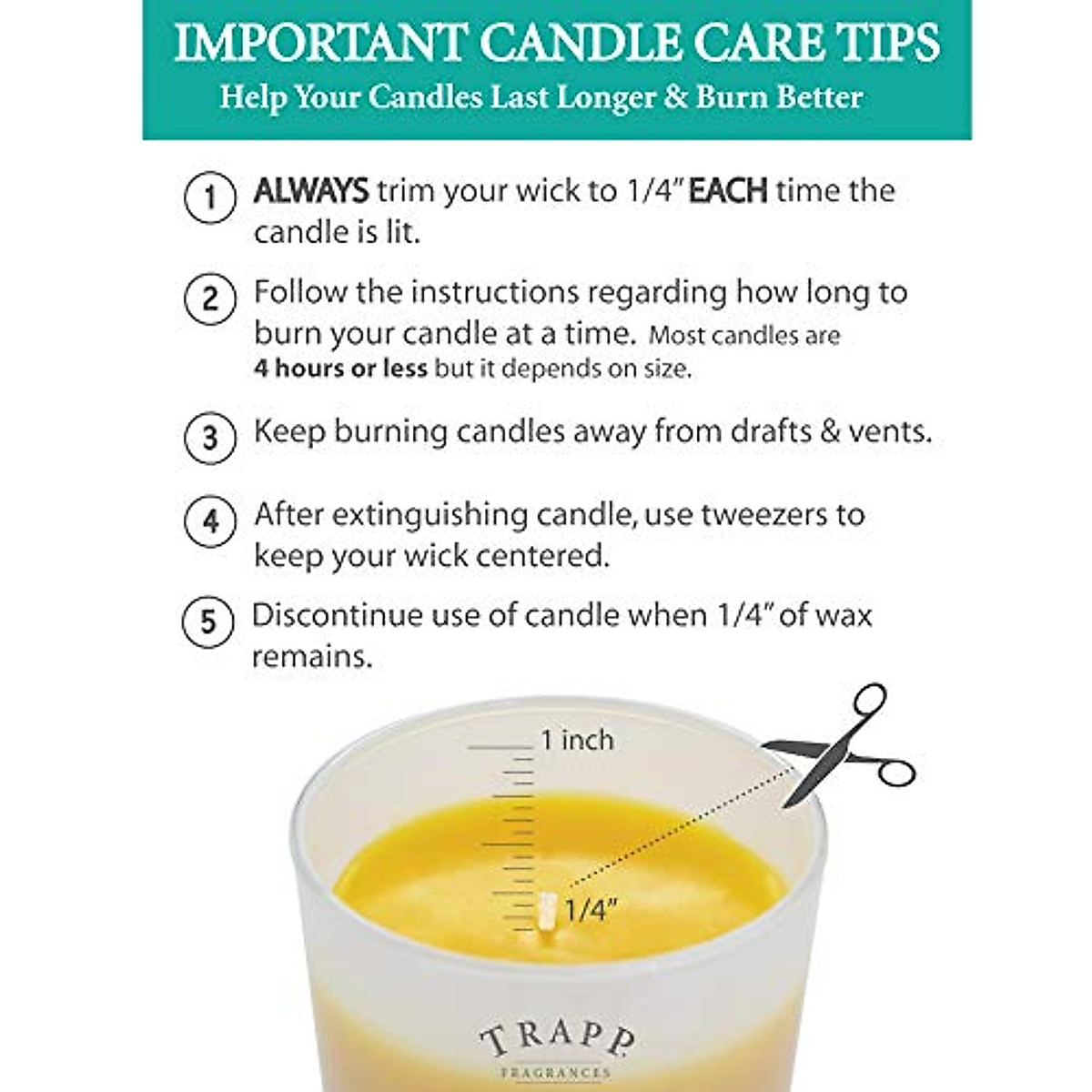 IMPORTANT CANDLE CARE TIPS
Help Your Candles Last Longer & Burn Better

1 ALWAYS trim your wick to 1/4" EACH time the candle is lit.

2 Follow the instructions regarding how long to burn your candle at a time. Most candles are 4 hours or less but it depends on size.

3 Keep burning candles away from drafts & vents.

4 After extinguishing candle, use tweezers to keep your wick centered.

5 Discontinue use of candle when 1/4" of wax remains.

1 inch

1/4"

TRAPP
FRAGRANCES