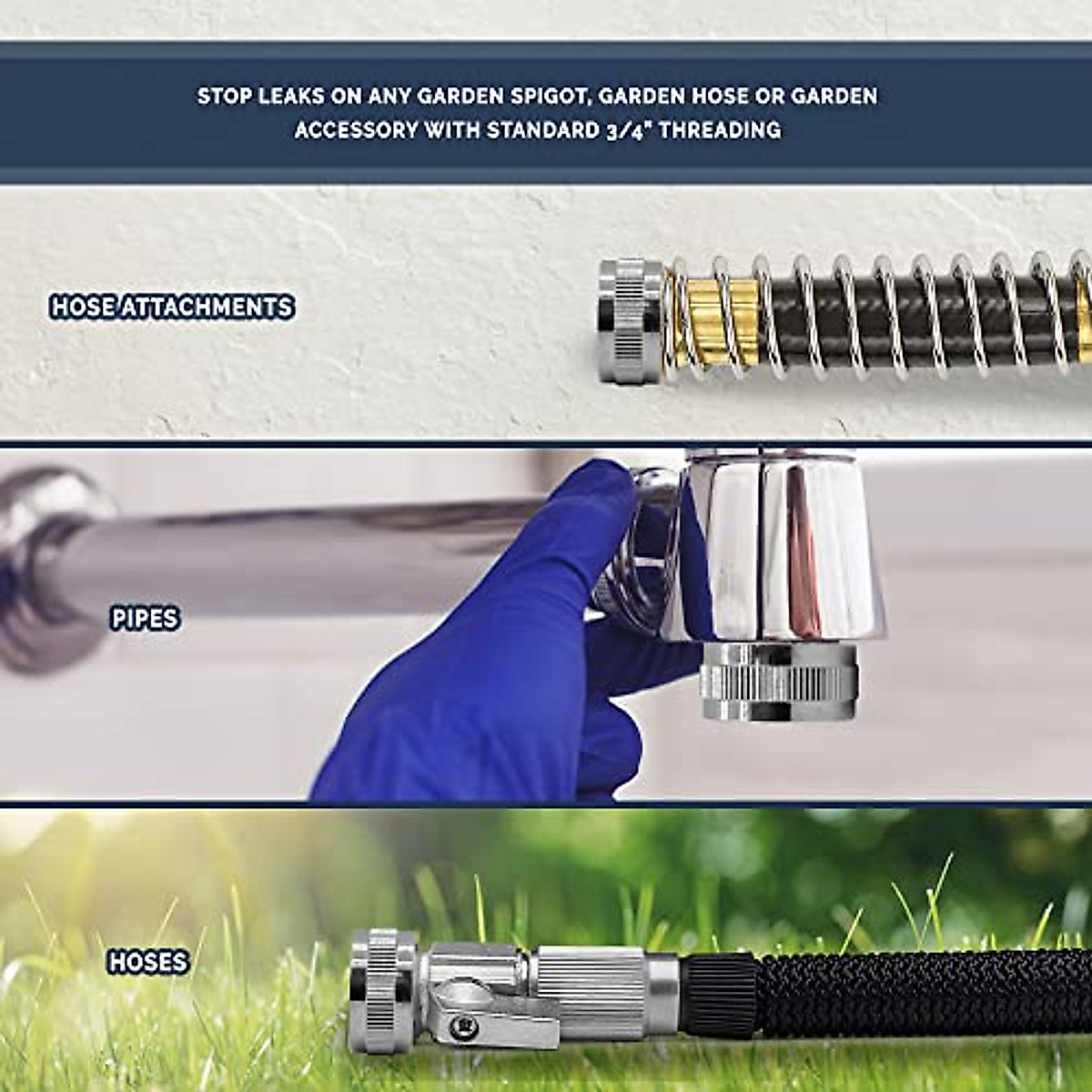 STOP LEAKS ON ANY GARDEN SPIGOT, GARDEN HOSE OR GARDEN ACCESSORY WITH STANDARD 3/4" THREADING

HOSE ATTACHMENTS

PIPES

HOSES