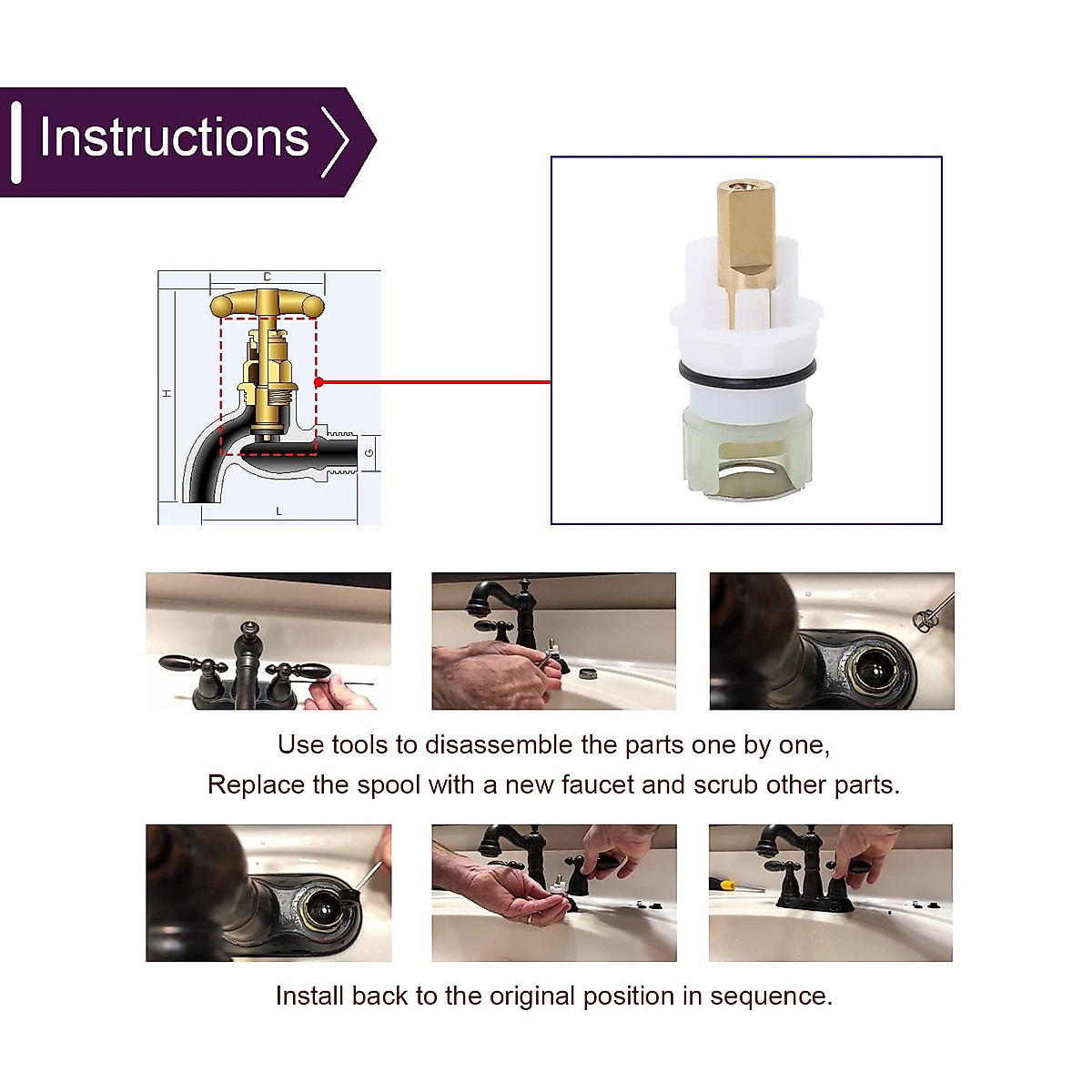 Instructions

C

H

G

L

Use tools to disassemble the parts one by one,
Replace the spool with a new faucet and scrub other parts.

Install back to the original position in sequence.