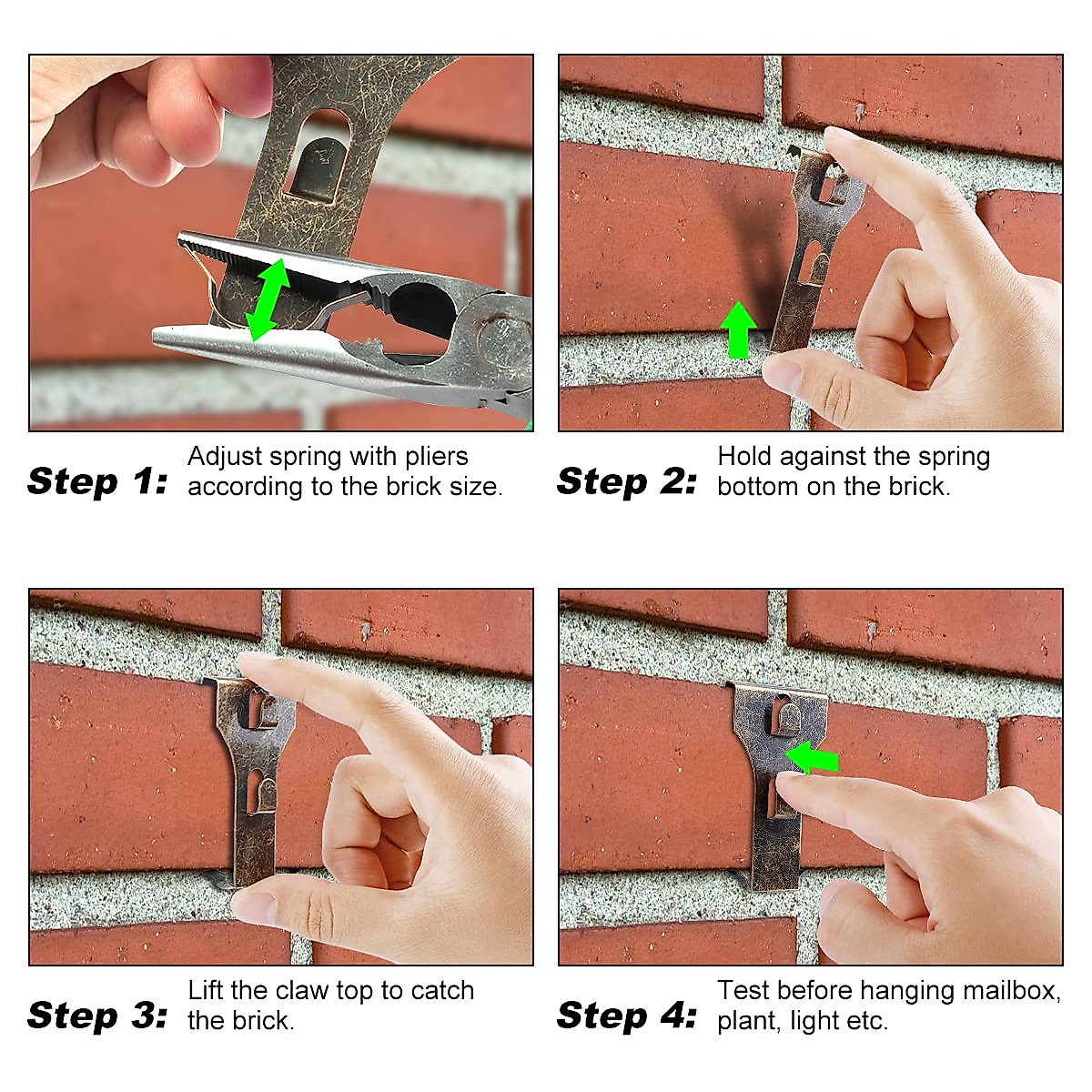 Step 1: Adjust spring with pliers according to the brick size.

Step 2: Hold against the spring bottom on the brick.

Step 3: Lift the claw top to catch the brick.

Step 4: Test before hanging mailbox, plant, light etc.