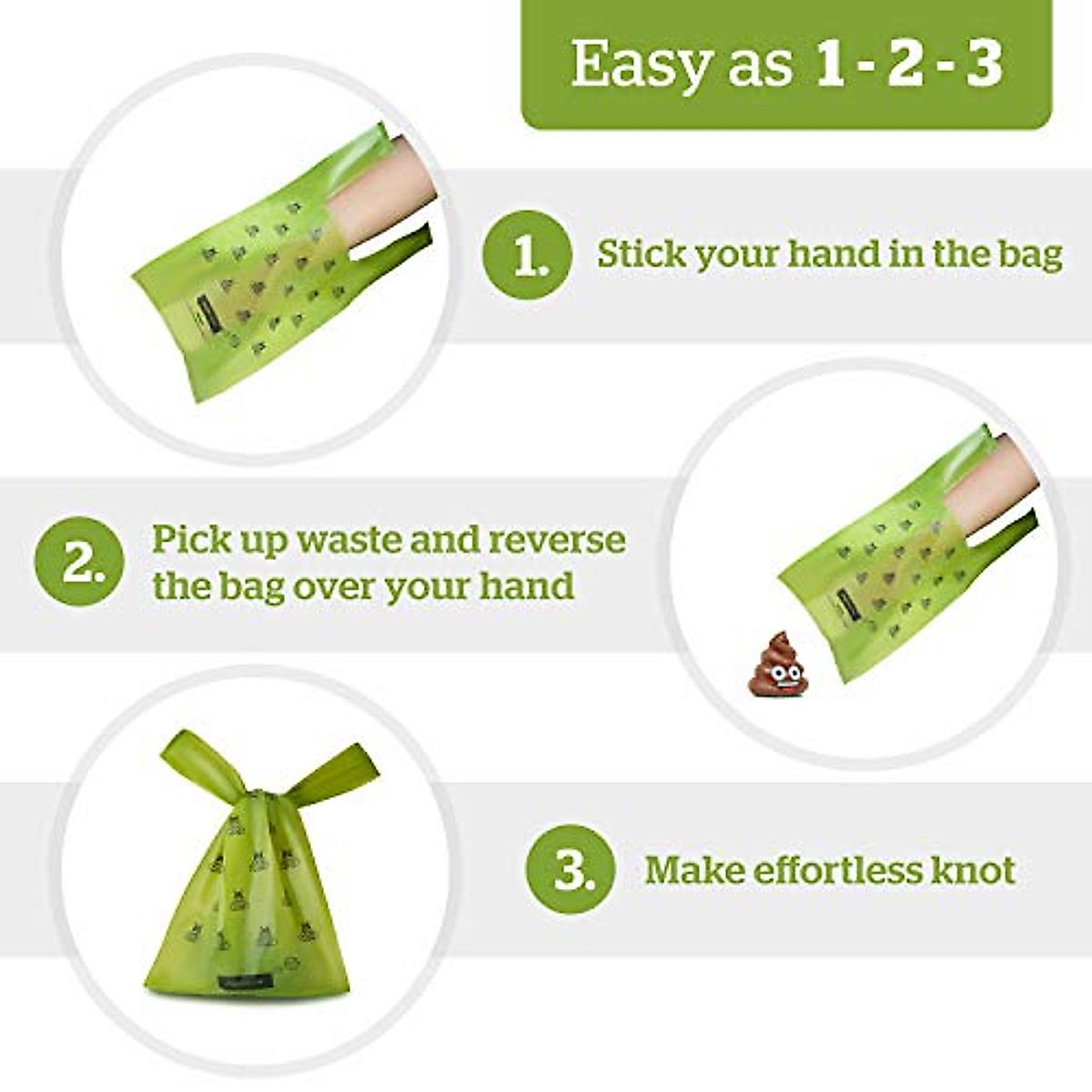 Easy as 1 - 2 - 3

1. Stick your hand in the bag

2. Pick up waste and reverse the bag over your hand

3. Make effortless knot