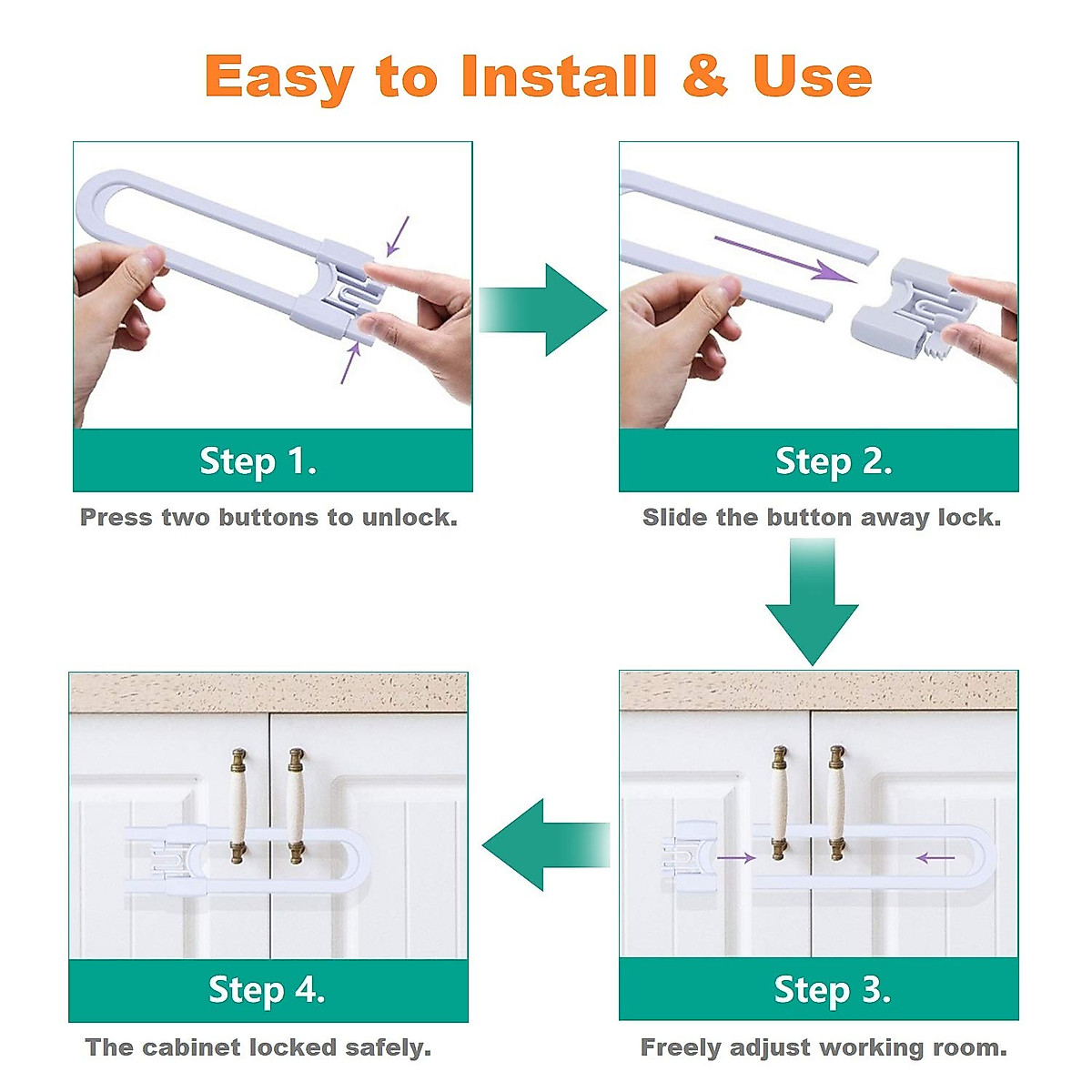 Easy to Install & Use

Step 1.

Press two buttons to unlock.

Step 2.

Slide the button away lock.

Step 3.

Freely adjust working room.

Step 4.

The cabinet locked safely.