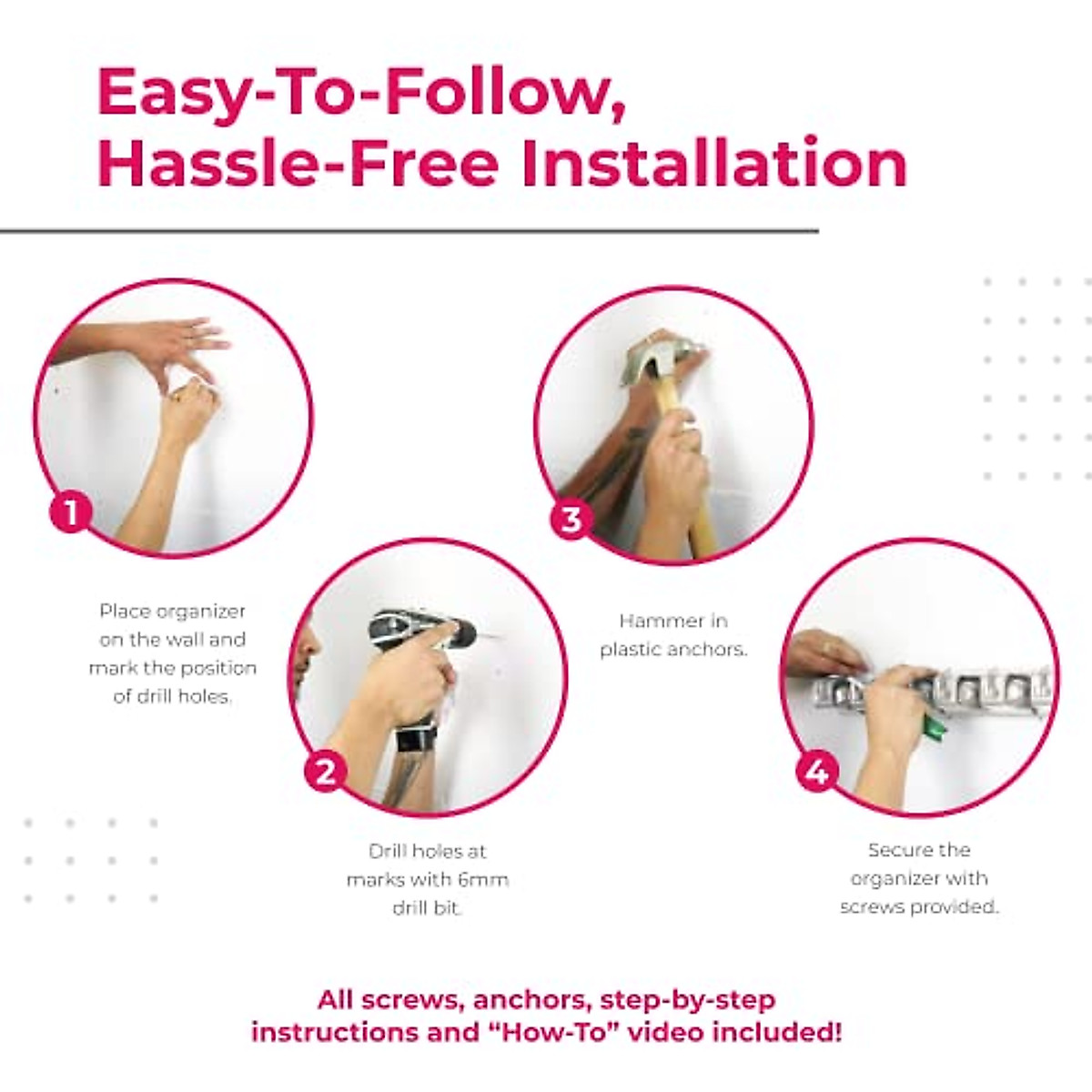 Easy-To-Follow, Hassle-Free Installation

1

Place organizer on the wall and mark the position of drill holes.

2

Drill holes at marks with 6mm drill bit.

3

Hammer in plastic anchors.

4

Secure the organizer with screws provided.

All screws, anchors, step-by-step instructions and "How-To" video included!