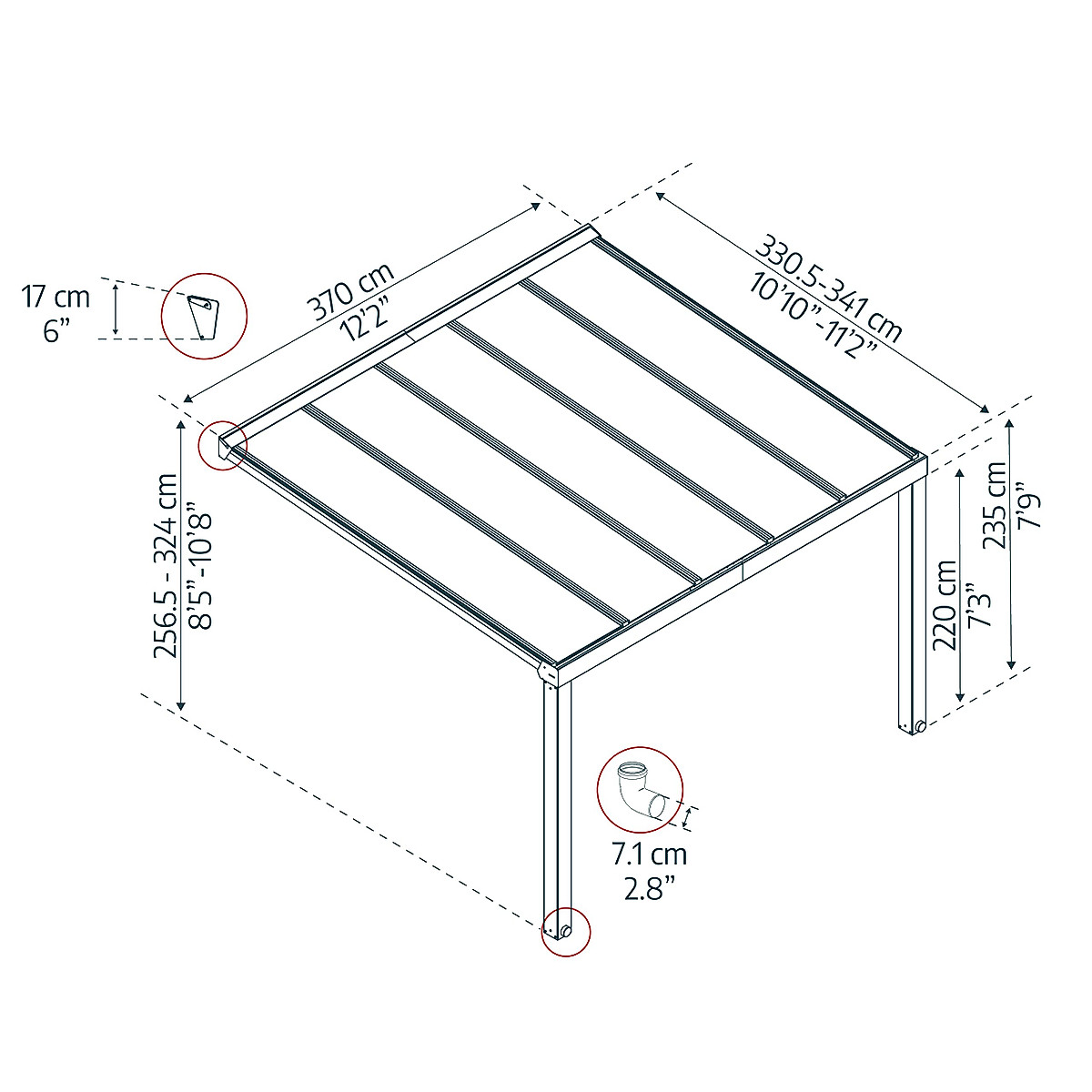 17 cm
6”

370 cm
12’2”

330.5-341 cm
10’10”-11’2”

256.5 - 324 cm
8’5”-10’8”

220 cm
7’3”

235 cm
7’9”

7.1 cm
2.8”