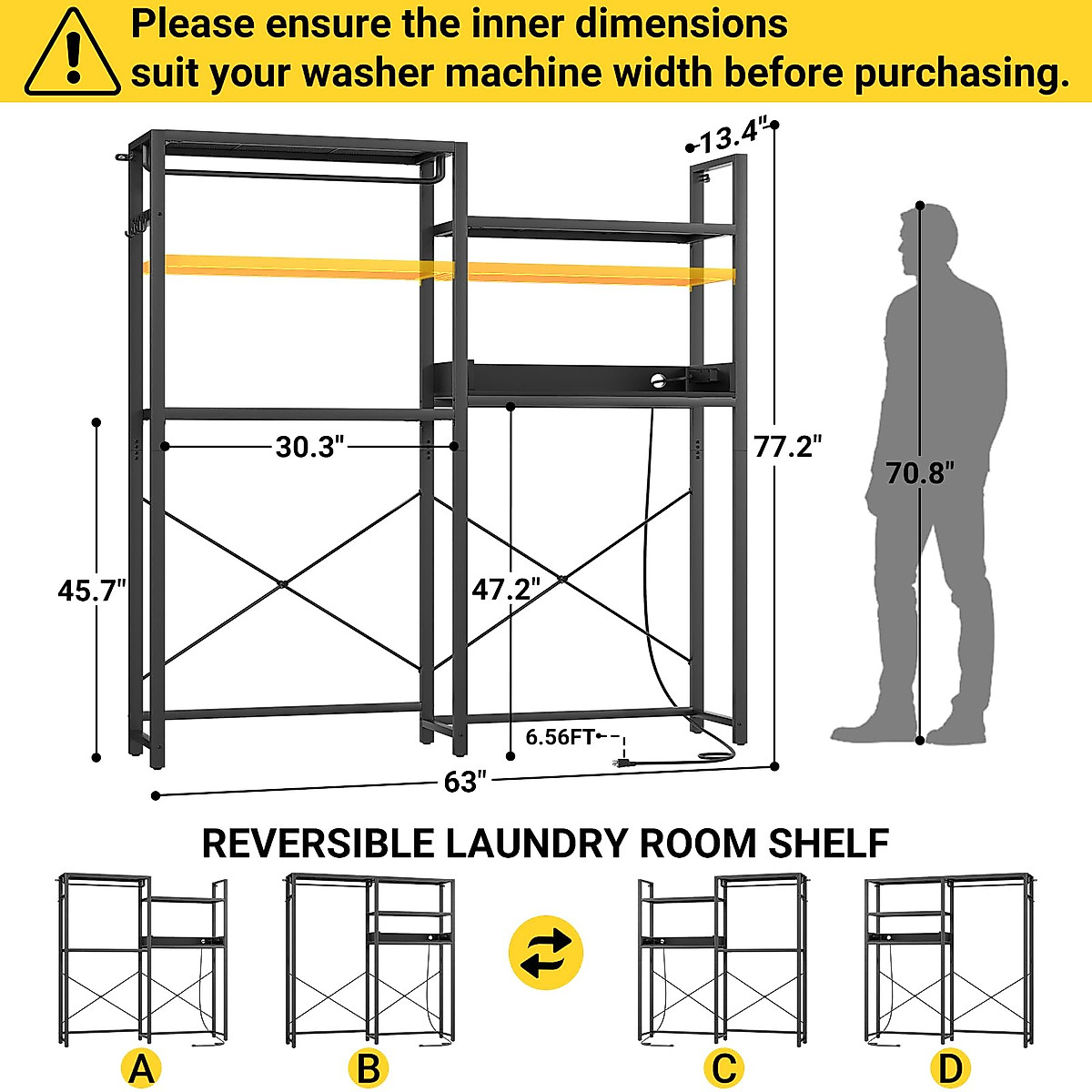 Please ensure the inner dimensions suit your washer machine width before purchasing.

13.4"

30.3"

77.2"

70.8"

45.7"

47.2"

6.56FT

63"

REVERSIBLE LAUNDRY ROOM SHELF

A

B

C

D