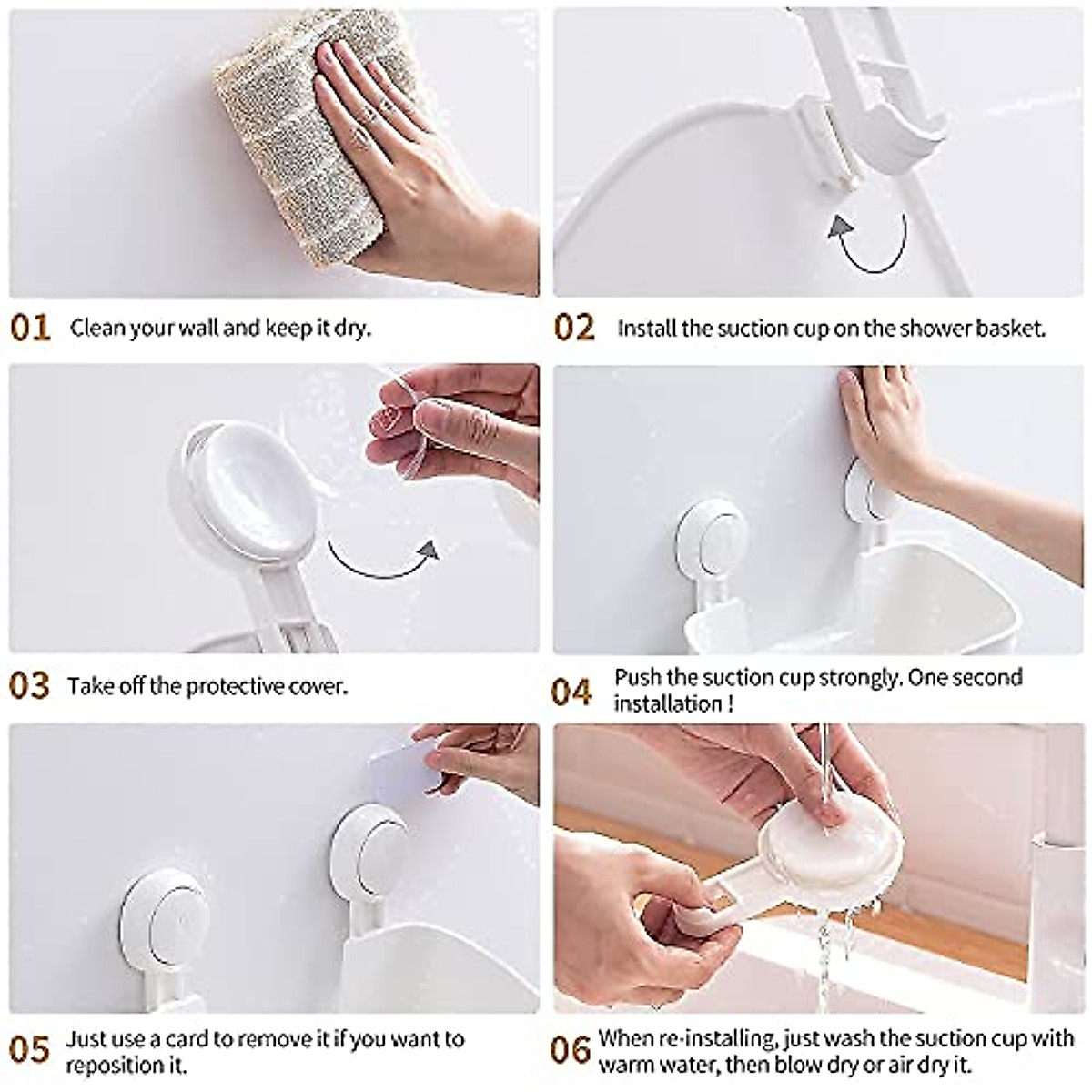 01 Clean your wall and keep it dry.

02 Install the suction cup on the shower basket.

03 Take off the protective cover.

04 Push the suction cup strongly. One second installation !

05 Just use a card to remove it if you want to reposition it.

06 When re-installing, just wash the suction cup with warm water, then blow dry or air dry it.