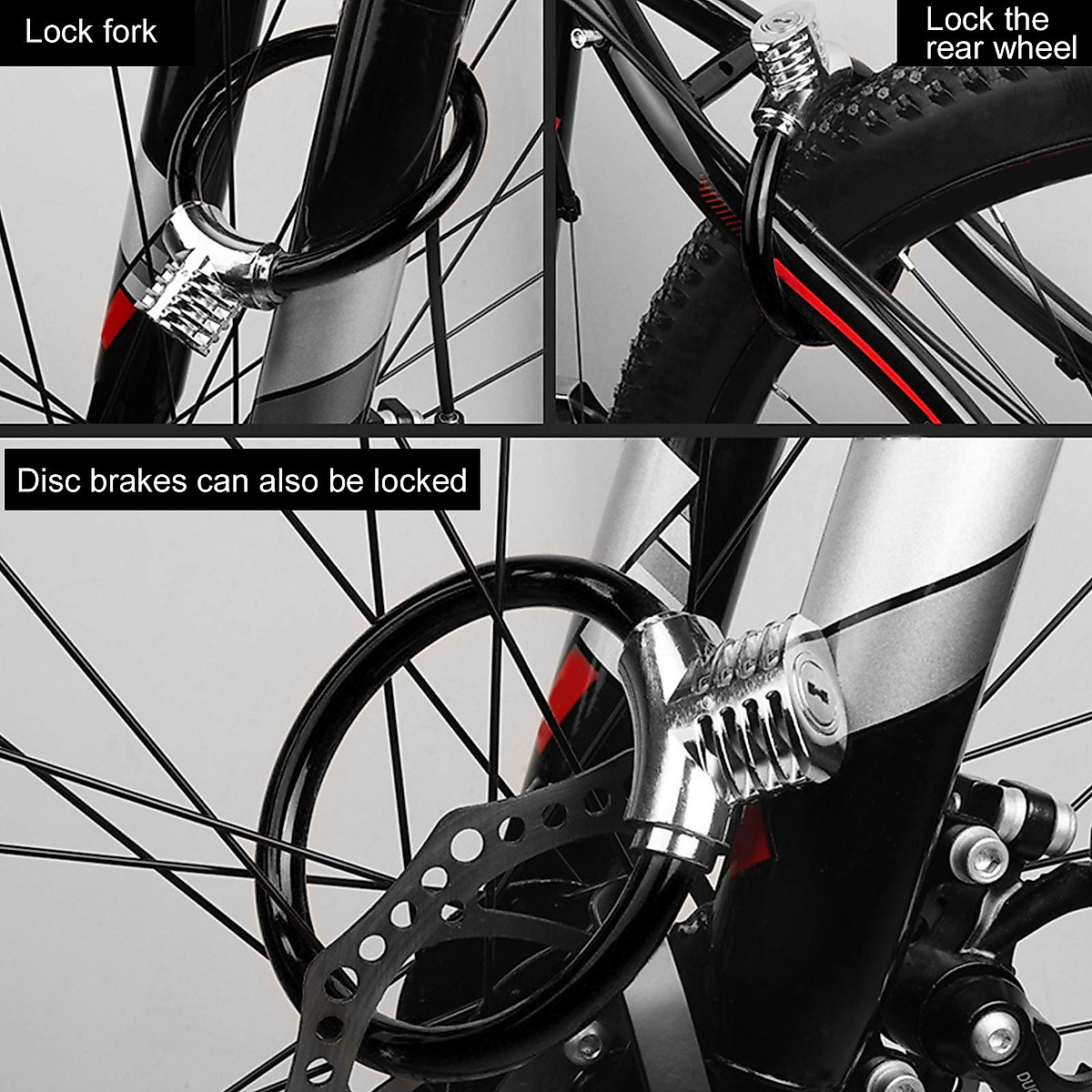 Lock fork

Lock the rear wheel

Disc brakes can also be locked