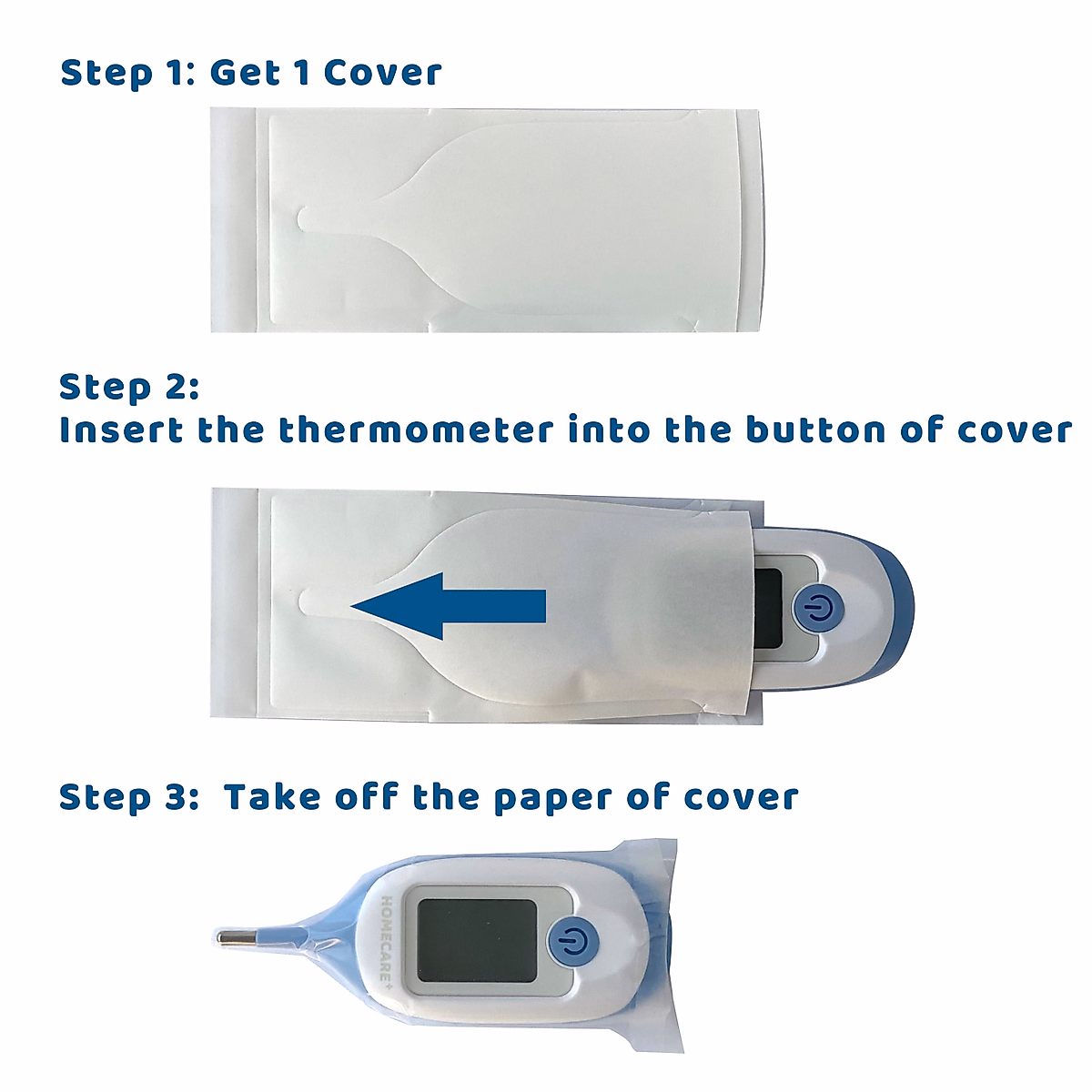 Step 1: Get 1 Cover

Step 2:
Insert the thermometer into the button of cover

Step 3: Take off the paper of cover

HOMECARE+