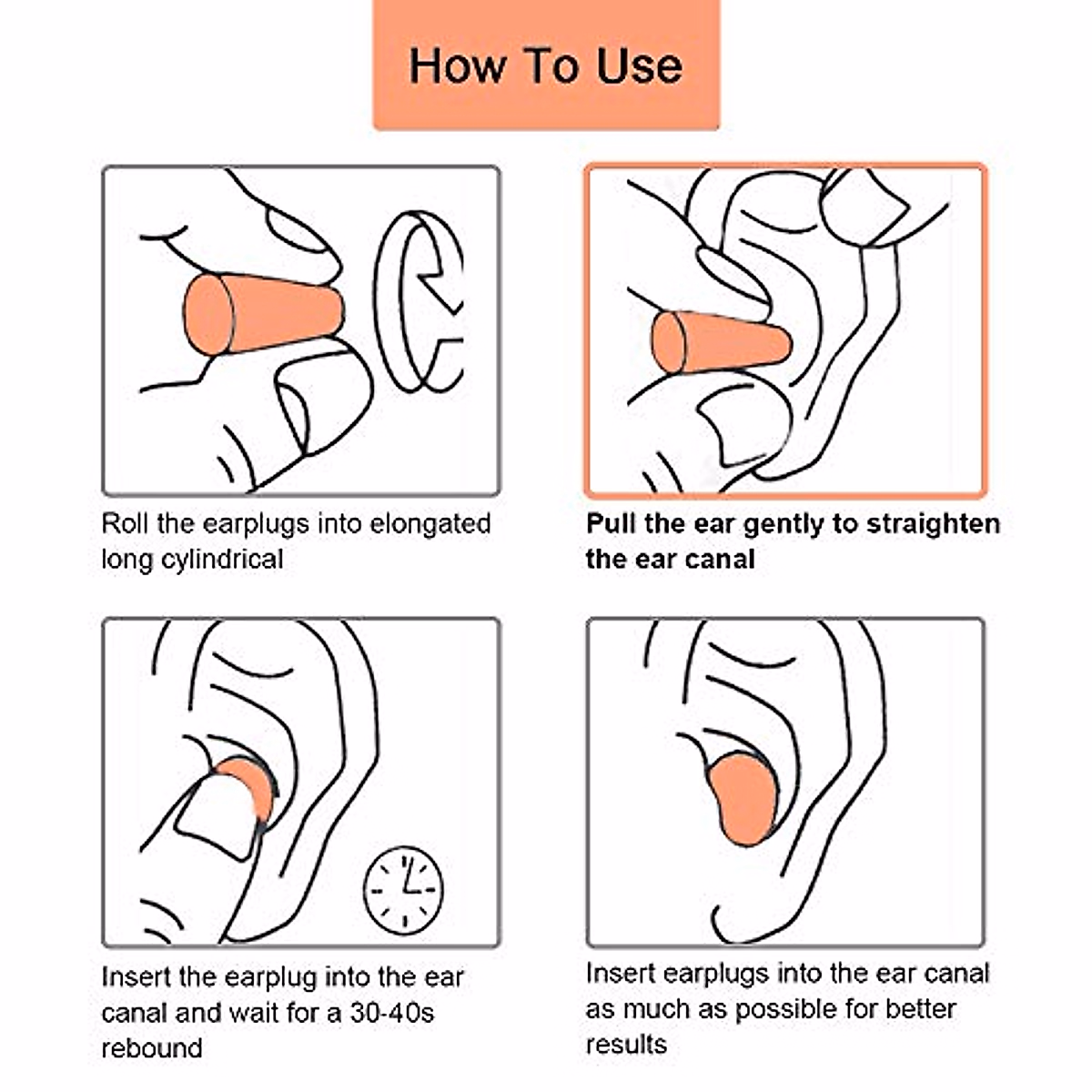 How To Use

Roll the earplugs into elongated long cylindrical

Pull the ear gently to straighten the ear canal

Insert the earplug into the ear canal and wait for a 30-40s rebound

Insert earplugs into the ear canal as much as possible for better results