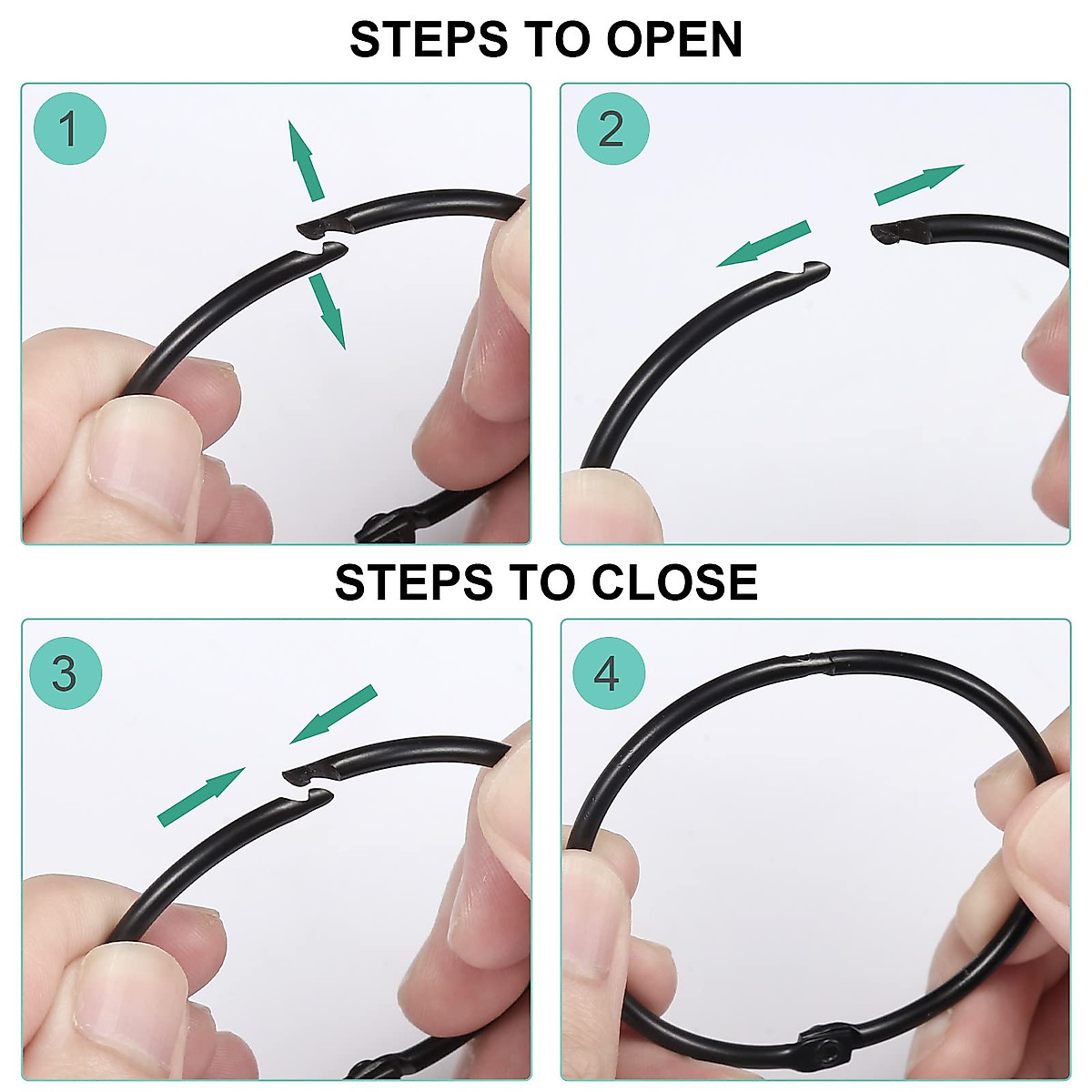 STEPS TO OPEN

1

2

STEPS TO CLOSE

3

4