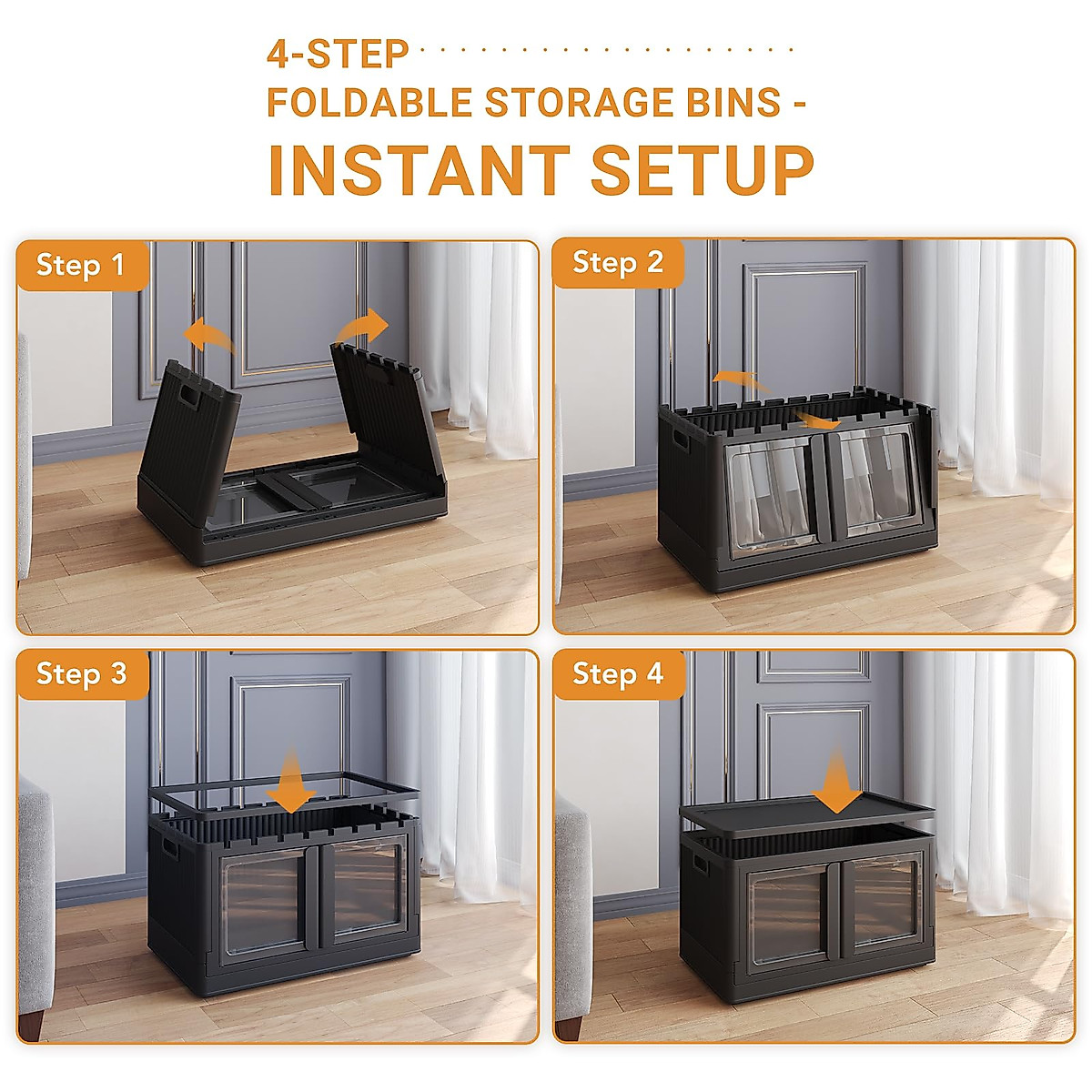 4-STEP
FOLDABLE STORAGE BINS -
INSTANT SETUP

Step 1

Step 2

Step 3

Step 4