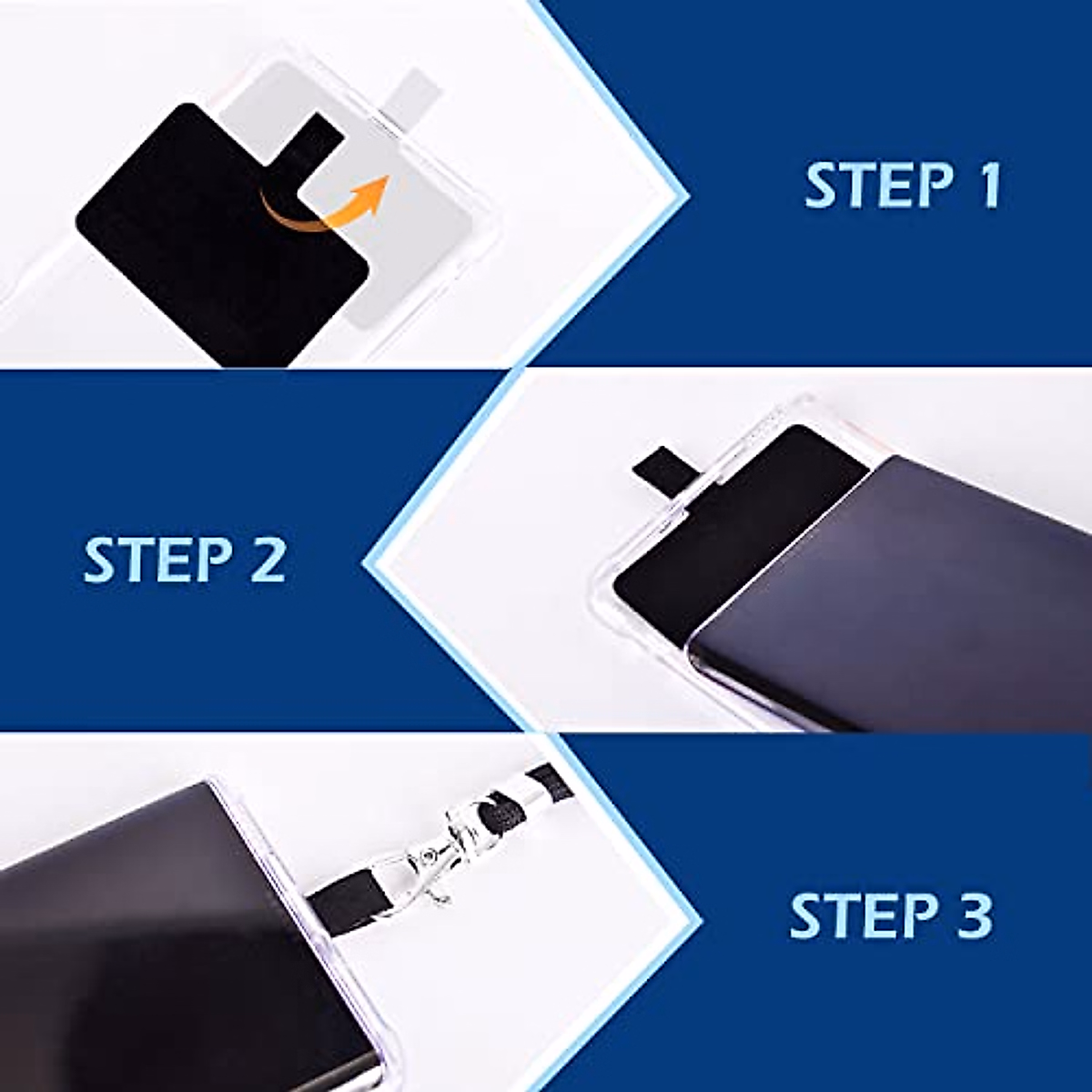 STEP 1

STEP 2

STEP 3