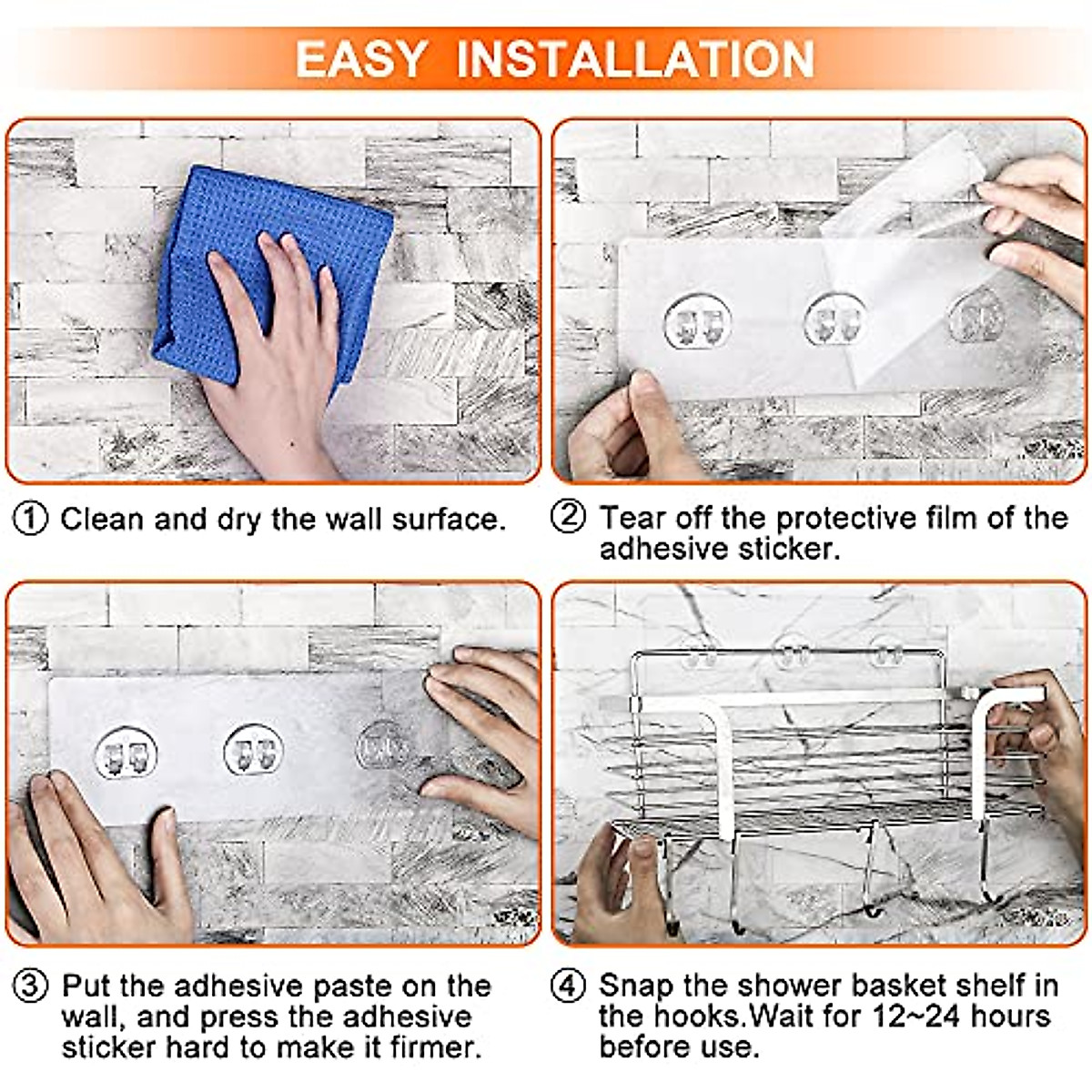 EASY INSTALLATION

① Clean and dry the wall surface.

② Tear off the protective film of the adhesive sticker.

③ Put the adhesive paste on the wall, and press the adhesive sticker hard to make it firmer.

④ Snap the shower basket shelf in the hooks.Wait for 12~24 hours before use.