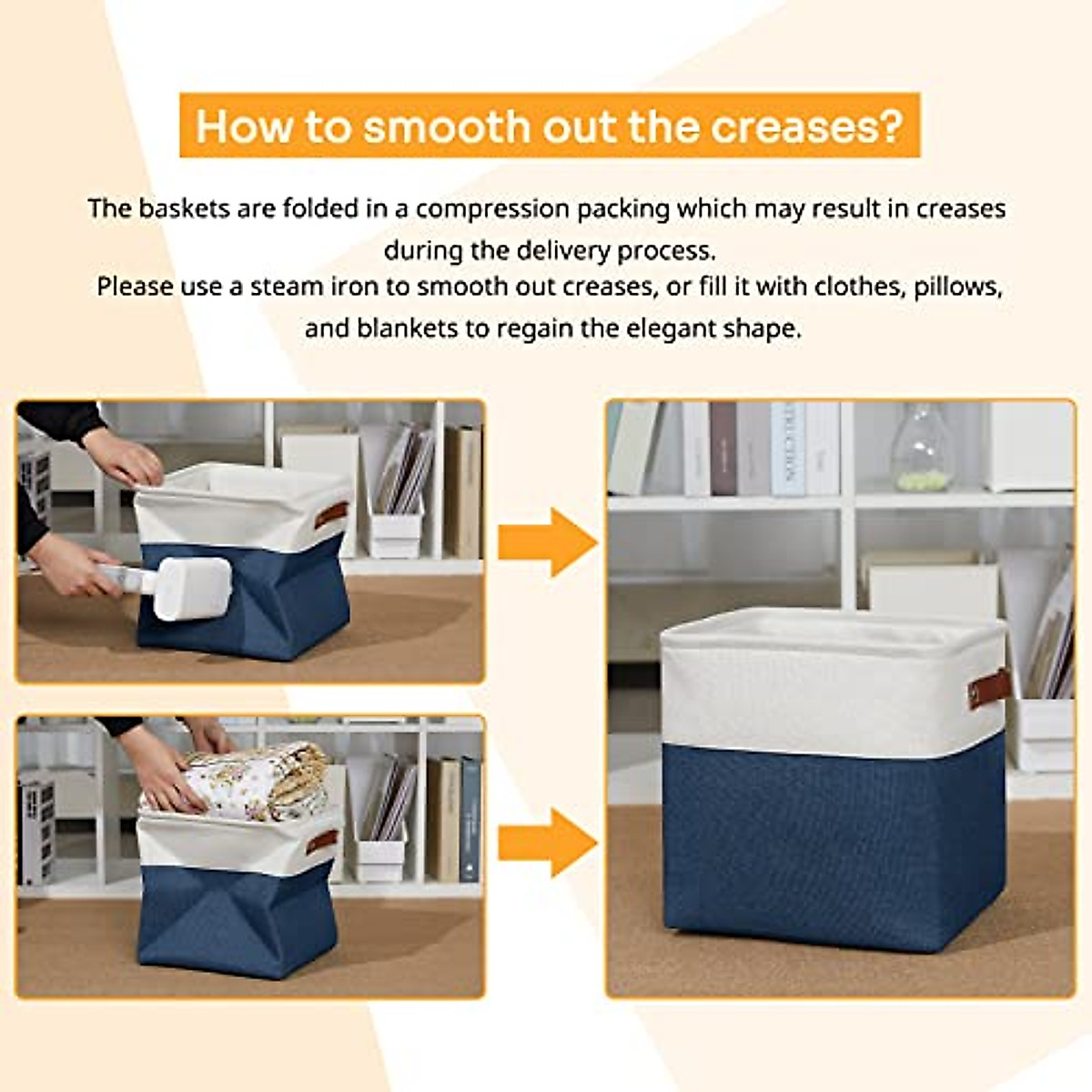 How to smooth out the creases?

The baskets are folded in a compression packing which may result in creases during the delivery process.
Please use a steam iron to smooth out creases, or fill it with clothes, pillows, and blankets to regain the elegant shape.