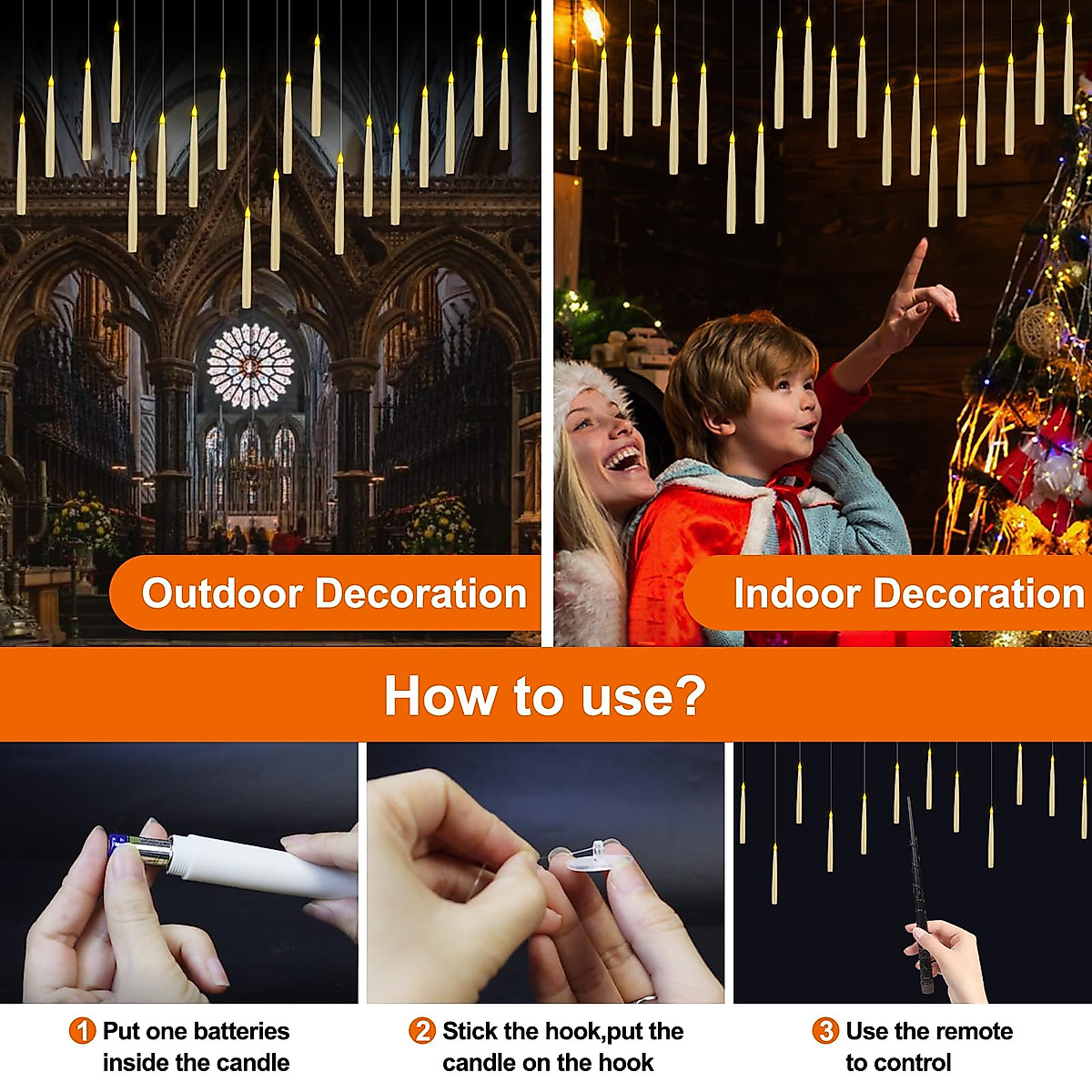 Outdoor Decoration

Indoor Decoration

How to use?

1 Put one batteries inside the candle

2 Stick the hook,put the candle on the hook

3 Use the remote to control