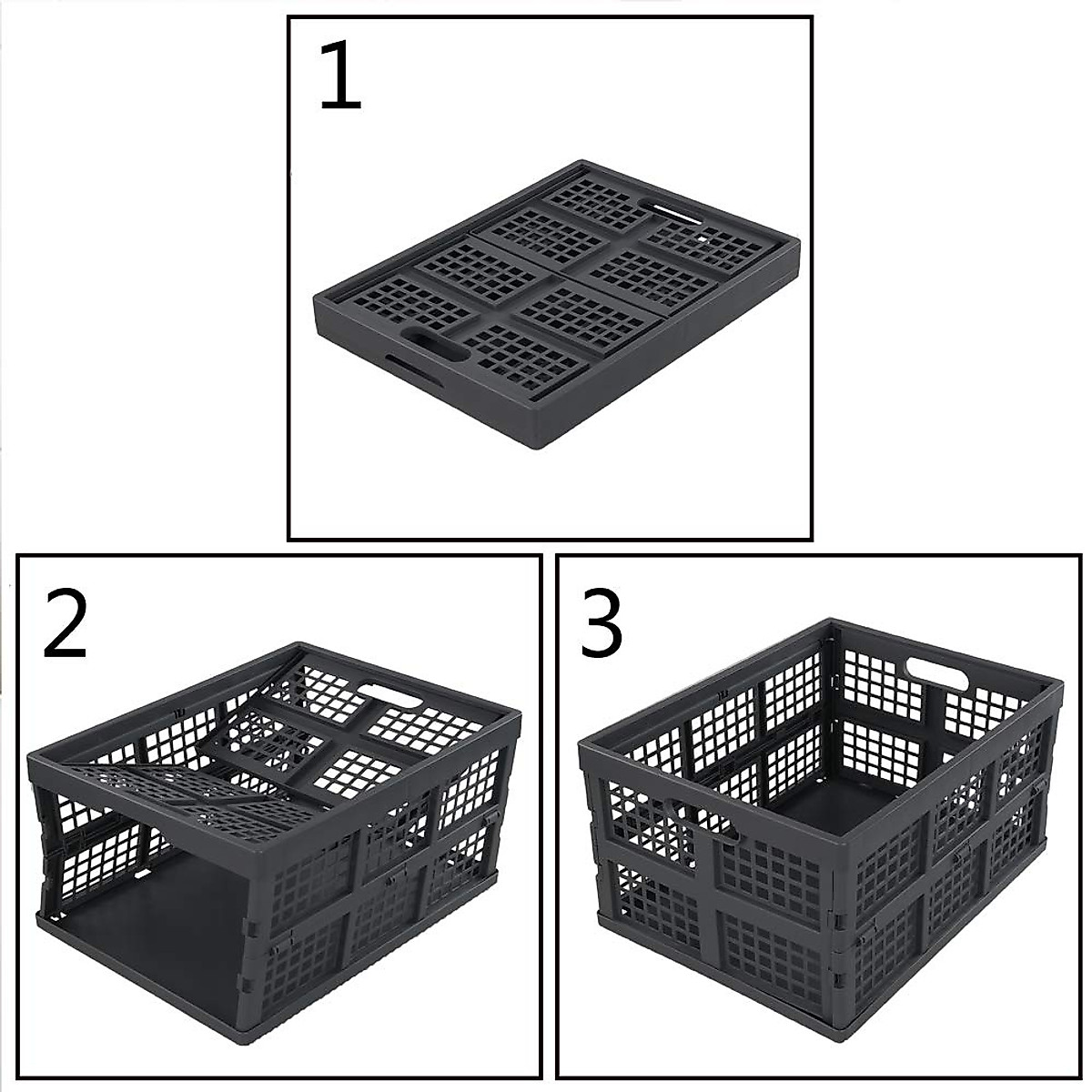 1

2

3