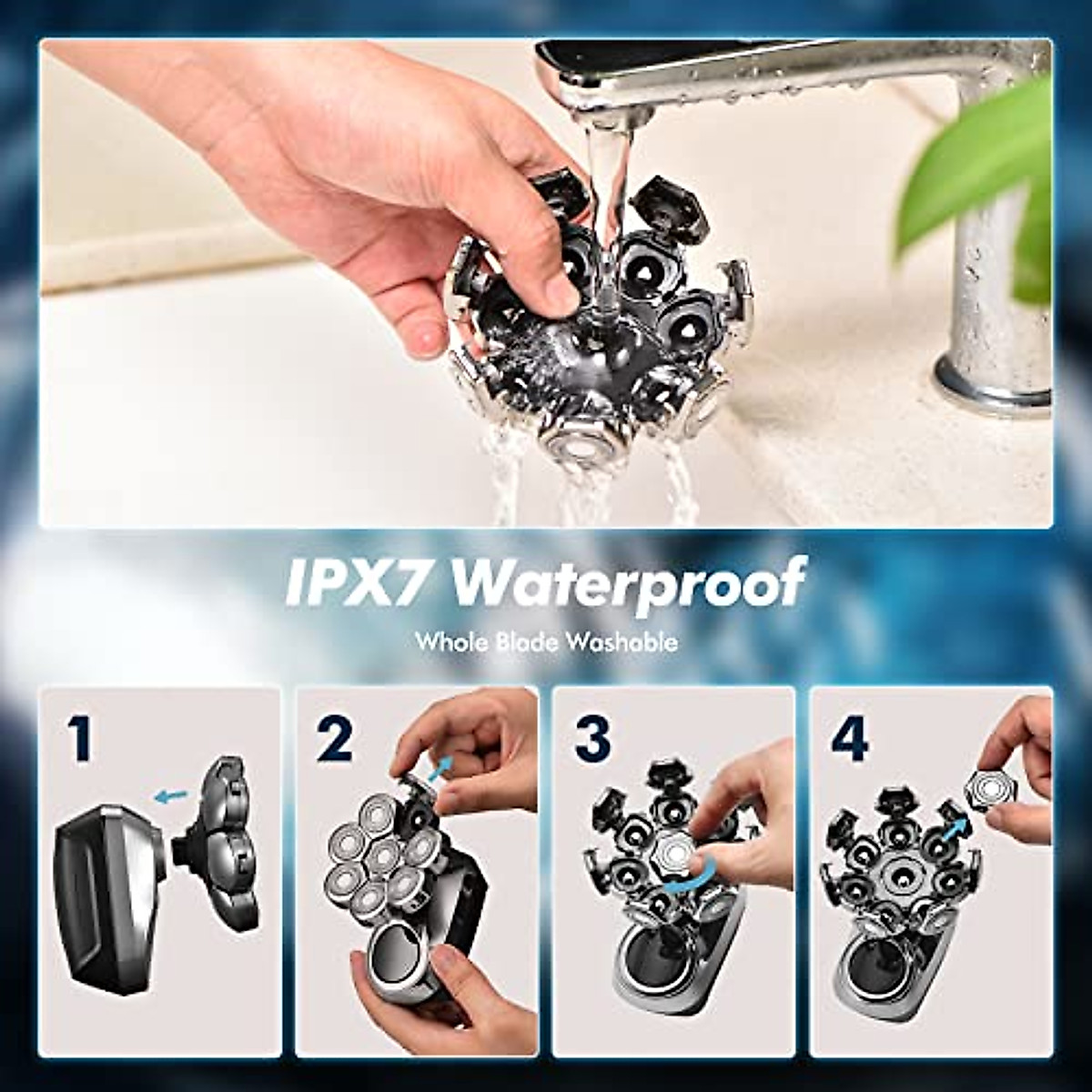 IPX7 Waterproof

Whole Blade Washable

1

2

3

4