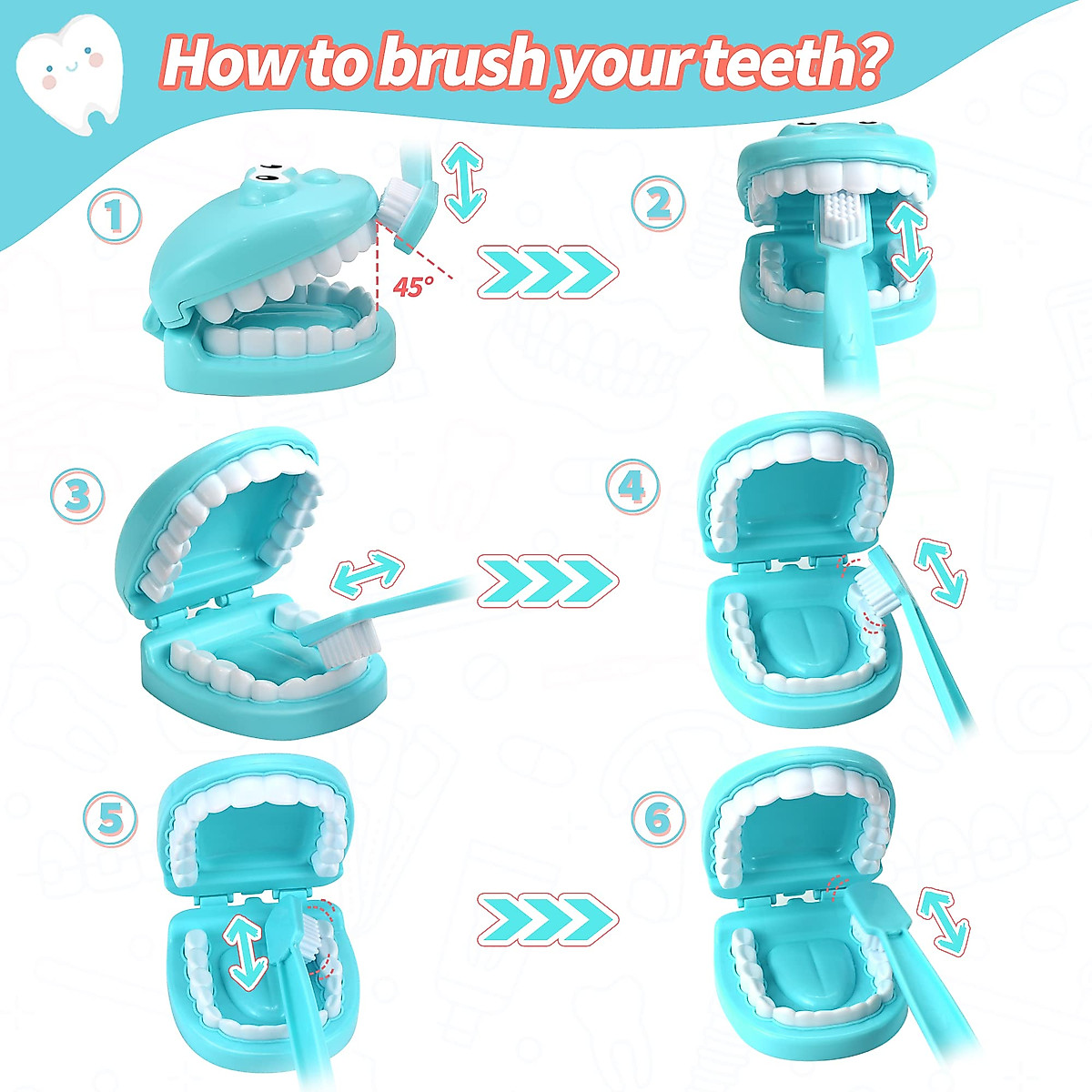 How to brush your teeth?

1

45°

2

3

4

5

6