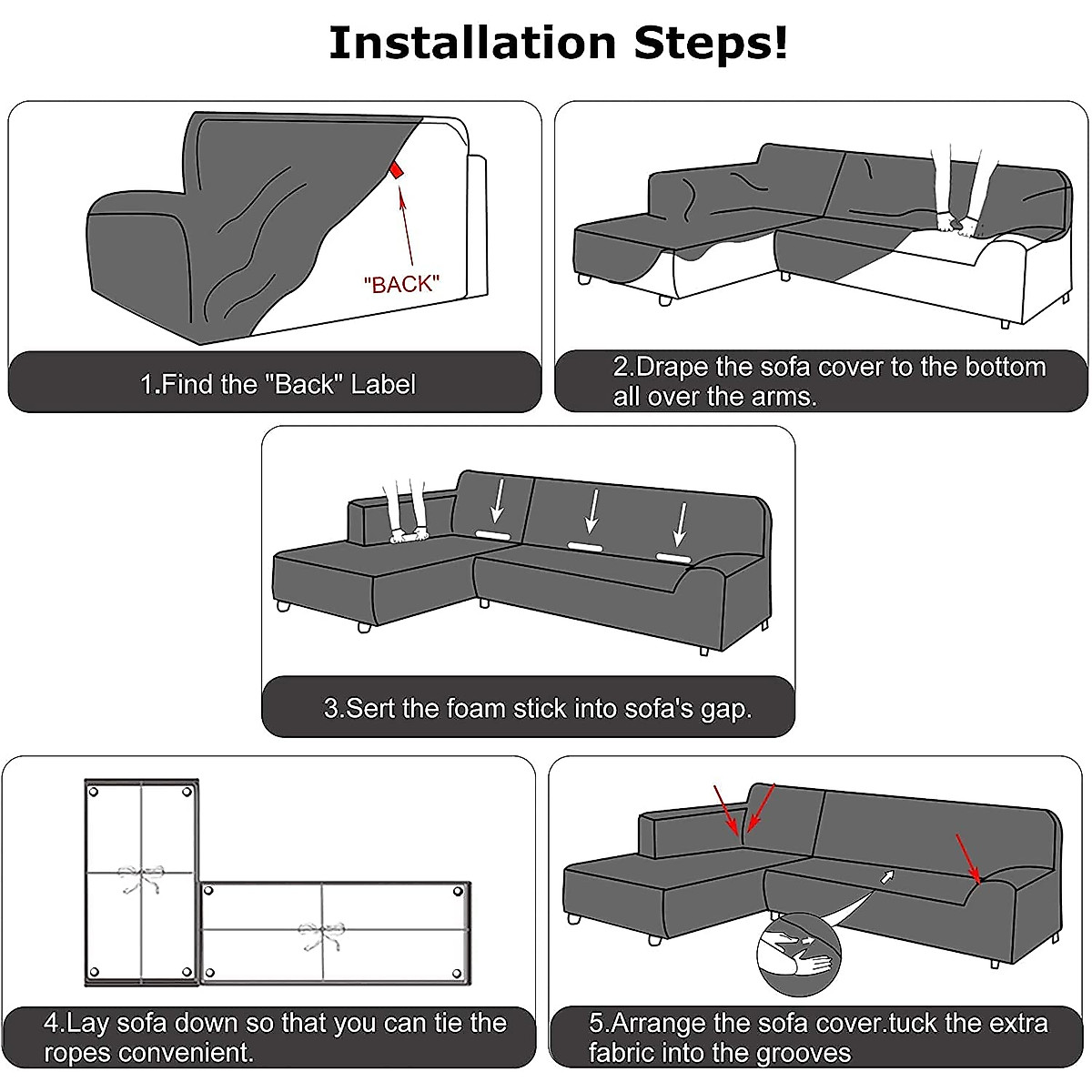 Installation Steps!

"BACK"

1.Find the "Back" Label

2.Drape the sofa cover to the bottom all over the arms.

3.Sert the foam stick into sofa's gap.

4.Lay sofa down so that you can tie the ropes convenient.

5.Arrange the sofa cover.tuck the extra fabric into the grooves