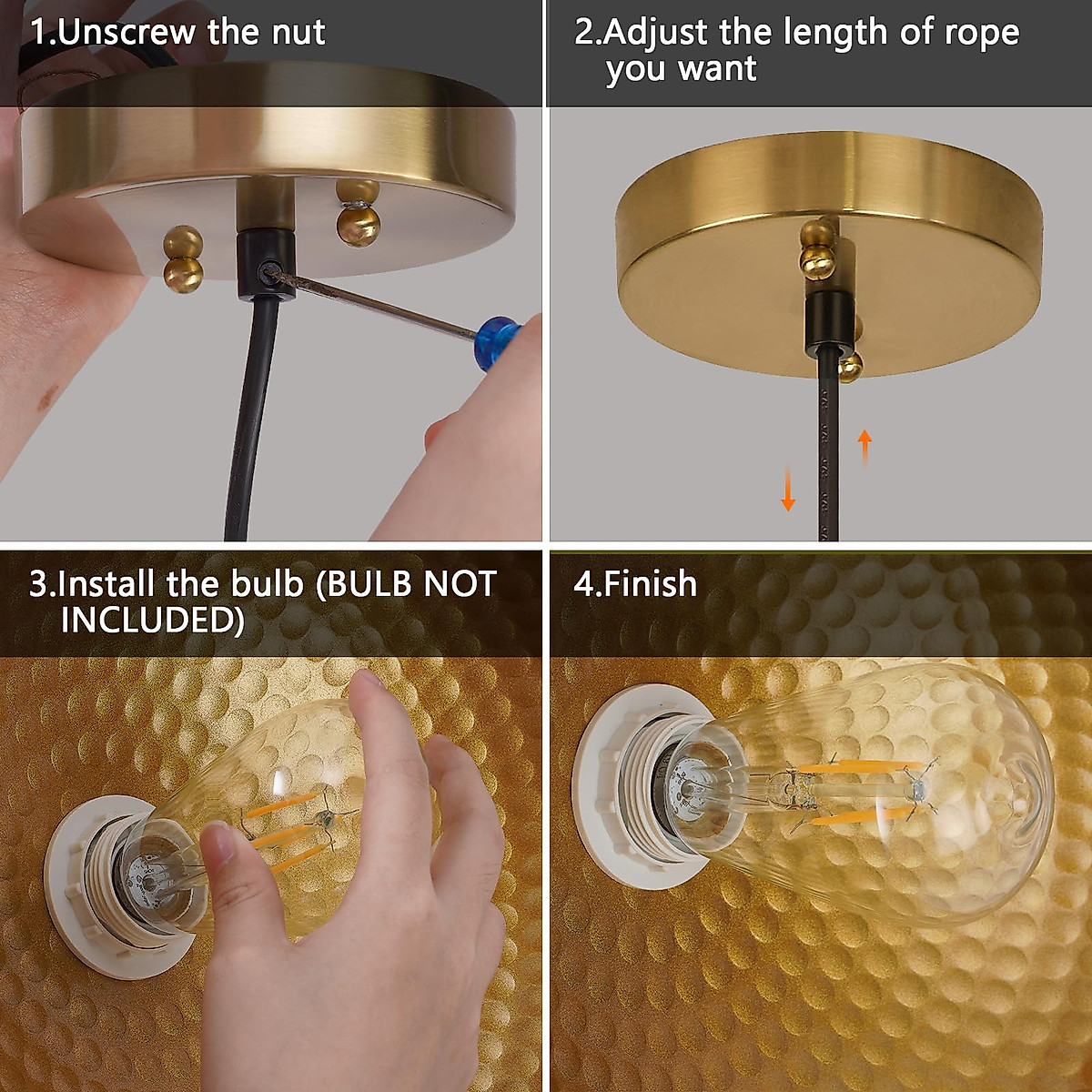 1.Unscrew the nut

2.Adjust the length of rope you want

3.Install the bulb (BULB NOT INCLUDED)

4.Finish