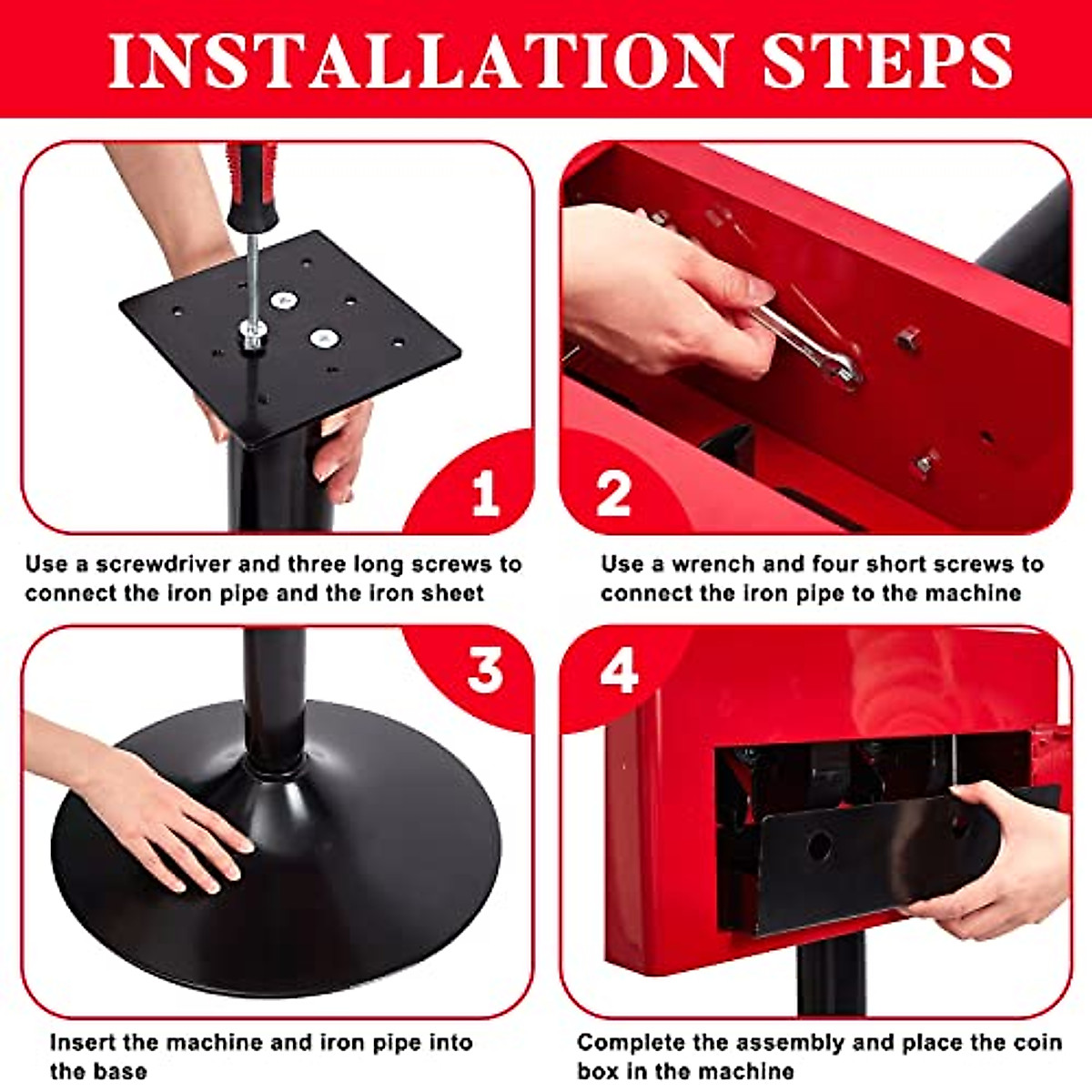 INSTALLATION STEPS

1

Use a screwdriver and three long screws to connect the iron pipe and the iron sheet

2

Use a wrench and four short screws to connect the iron pipe to the machine

3

Insert the machine and iron pipe into the base

4

Complete the assembly and place the coin box in the machine