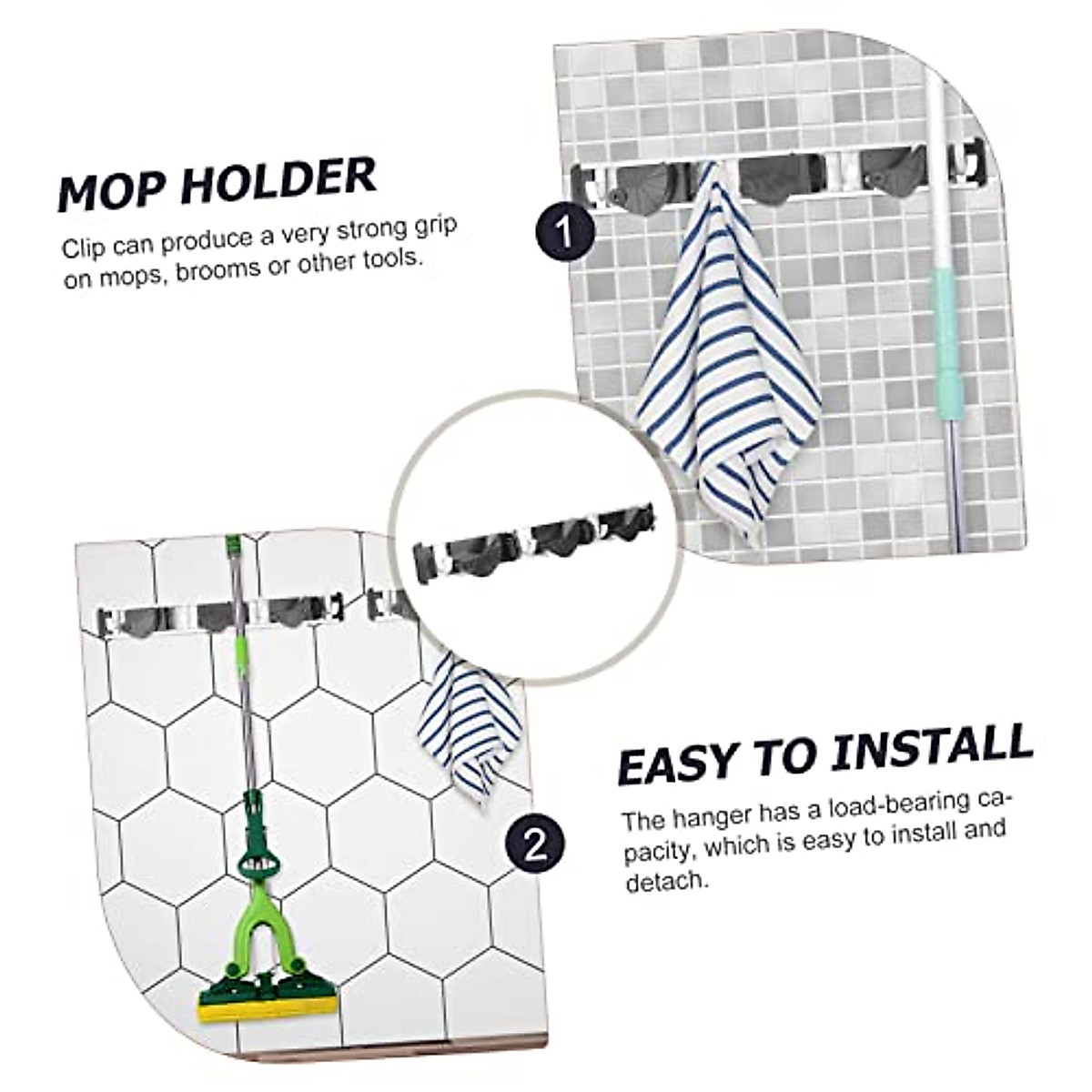 MOP HOLDER

Clip can produce a very strong grip on mops, brooms or other tools.

1

2

EASY TO INSTALL

The hanger has a load-bearing capacity, which is easy to install and detach.