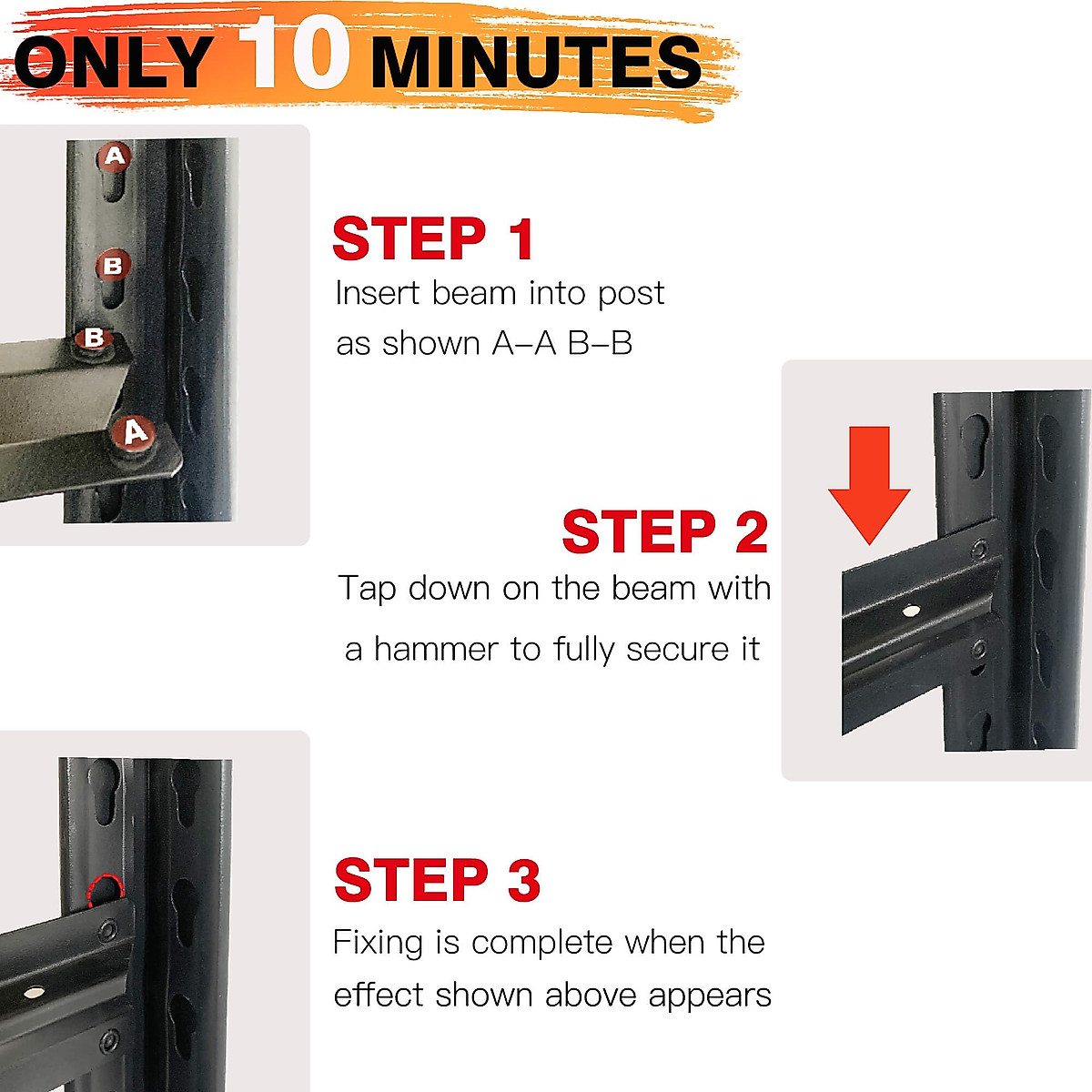 ONLY 10 MINUTES

A

B

B

A

STEP 1
Insert beam into post as shown A–A B–B

STEP 2
Tap down on the beam with a hammer to fully secure it

STEP 3
Fixing is complete when the effect shown above appears