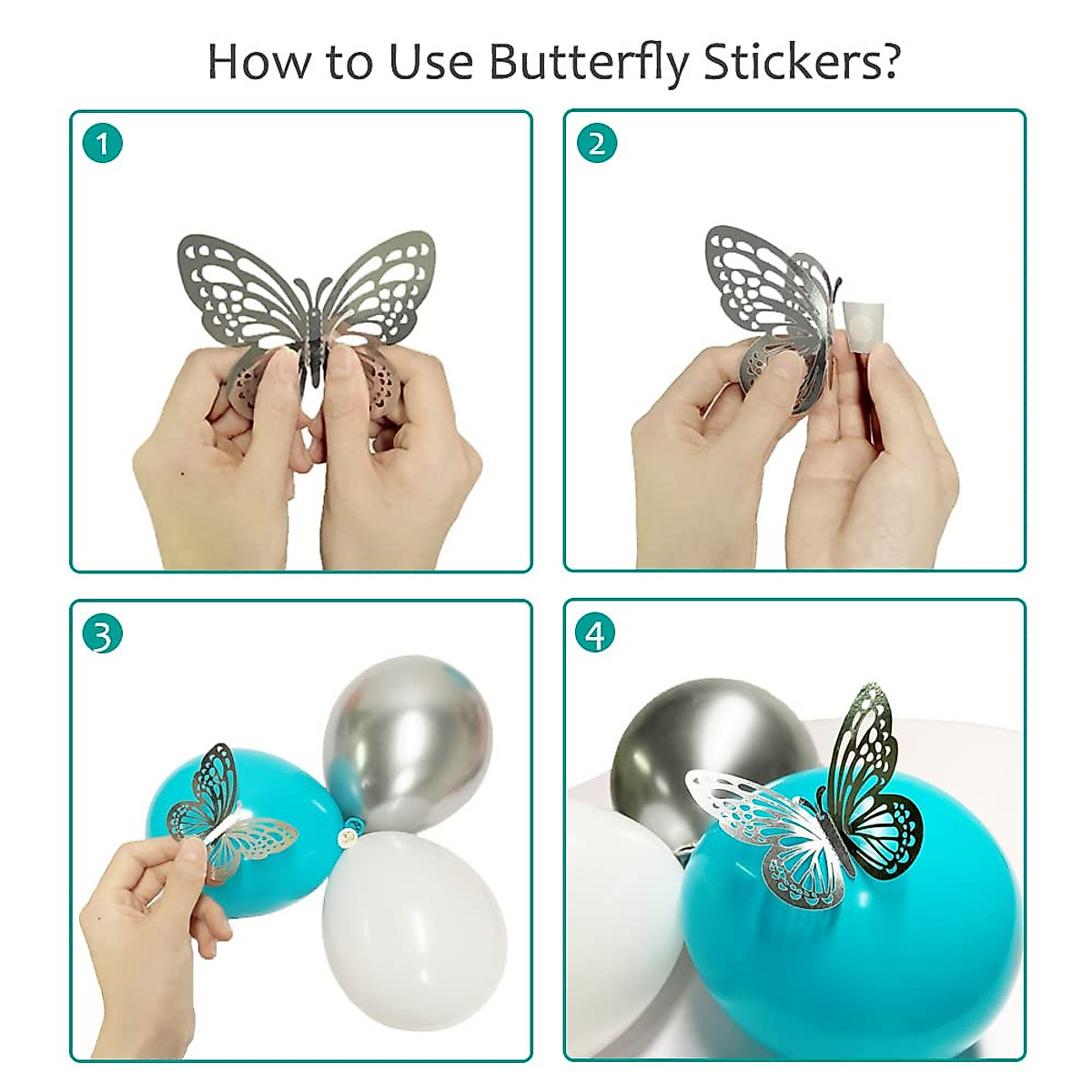 How to Use Butterfly Stickers?

1

2

3

4