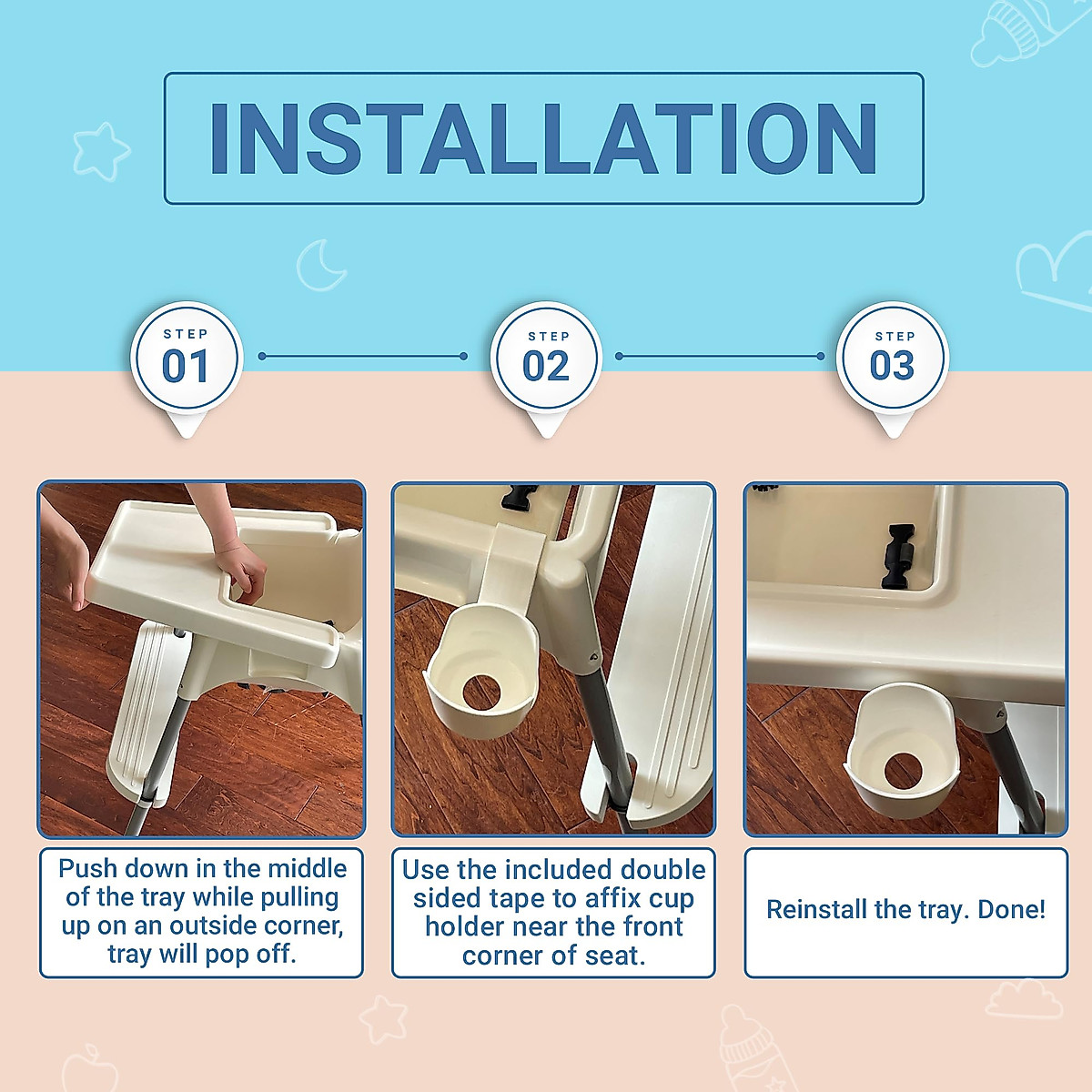 INSTALLATION

STEP
01

STEP
02

STEP
03

Push down in the middle of the tray while pulling up on an outside corner, tray will pop off.

Use the included double sided tape to affix cup holder near the front corner of seat.

Reinstall the tray. Done!