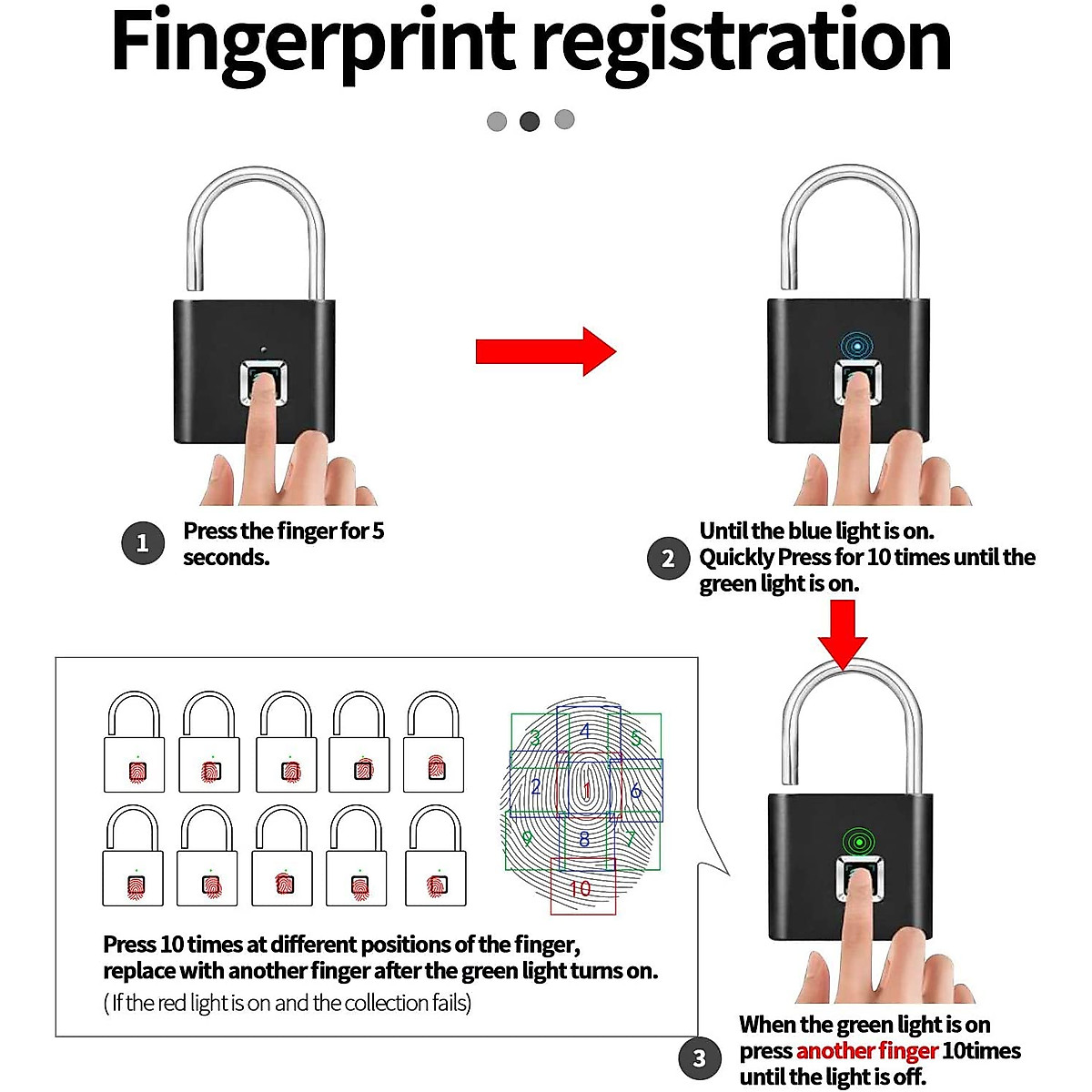 Fingerprint registration

1 Press the finger for 5 seconds.

2 Until the blue light is on. Quickly Press for 10 times until the green light is on.

3
4
5
2
1
6
9
8
7
10

Press 10 times at different positions of the finger, replace with another finger after the green light turns on.
( If the red light is on and the collection fails)

3 When the green light is on press another finger 10times until the light is off.