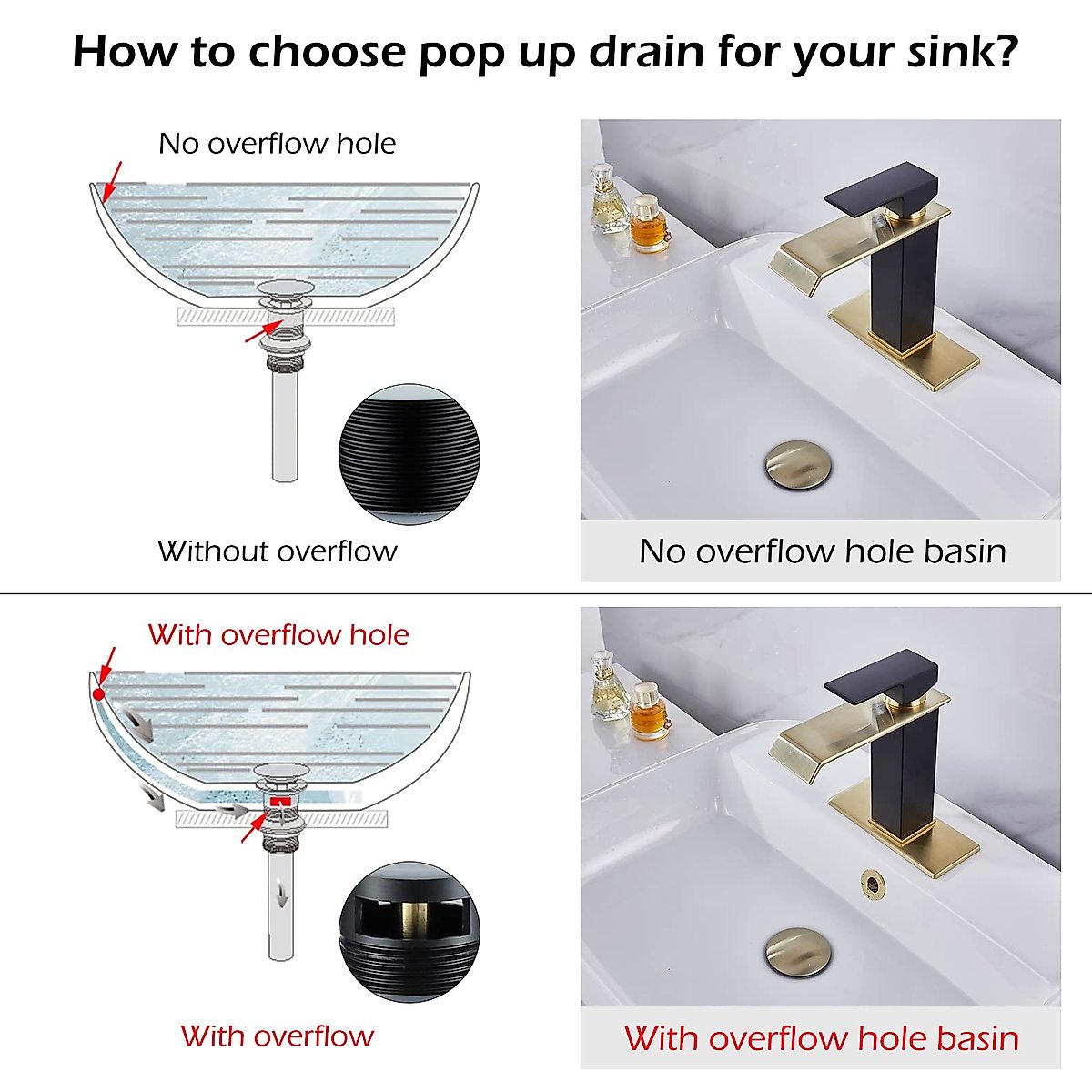 How to choose pop up drain for your sink?

No overflow hole

Without overflow

No overflow hole basin

With overflow hole

With overflow

With overflow hole basin