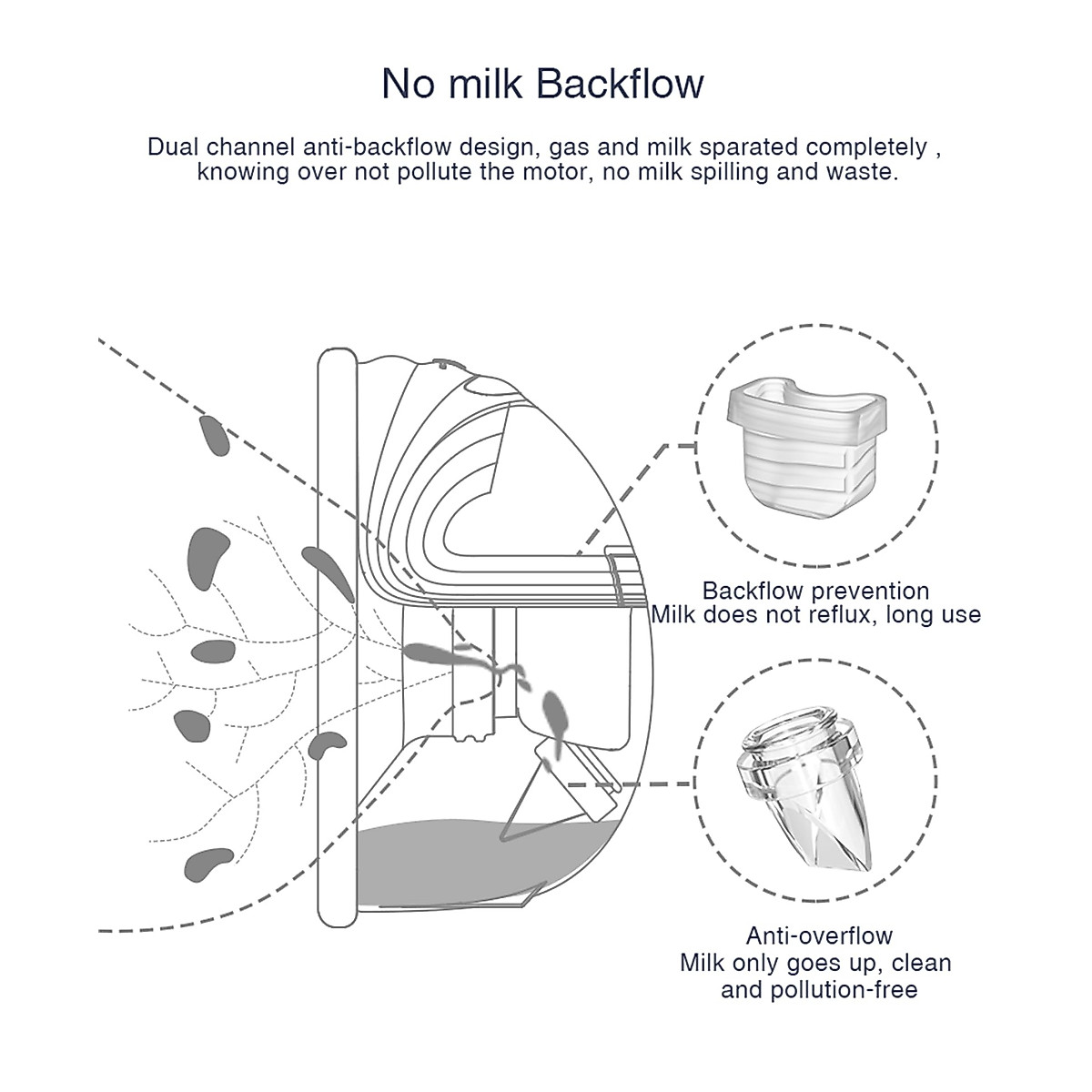 No milk Backflow

Dual channel anti-backflow design, gas and milk sparated completely , knowing over not pollute the motor, no milk spilling and waste.

Backflow prevention
Milk does not reflux, long use

Anti-overflow
Milk only goes up, clean and pollution-free