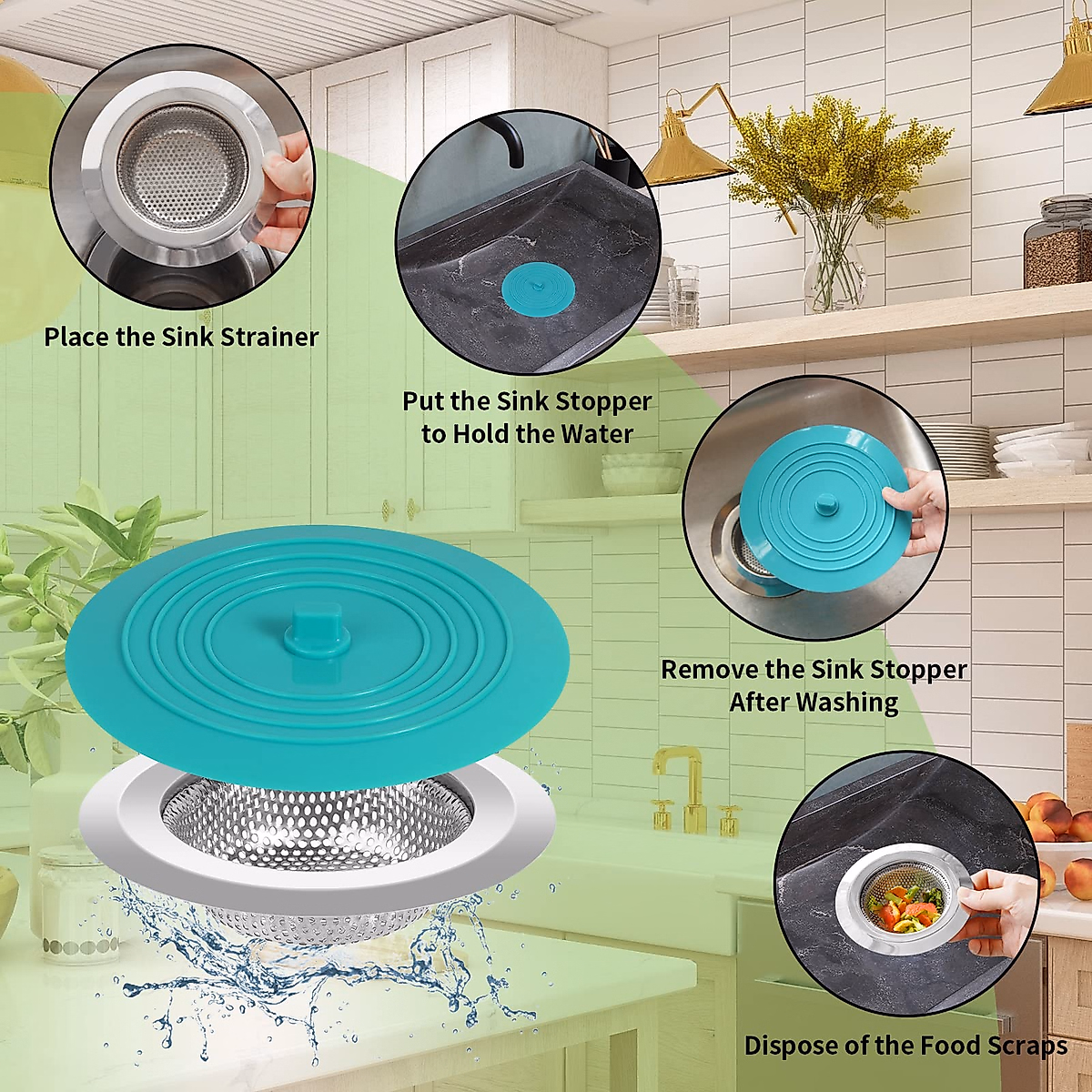 Place the Sink Strainer

Put the Sink Stopper to Hold the Water

Remove the Sink Stopper After Washing

Dispose of the Food Scraps