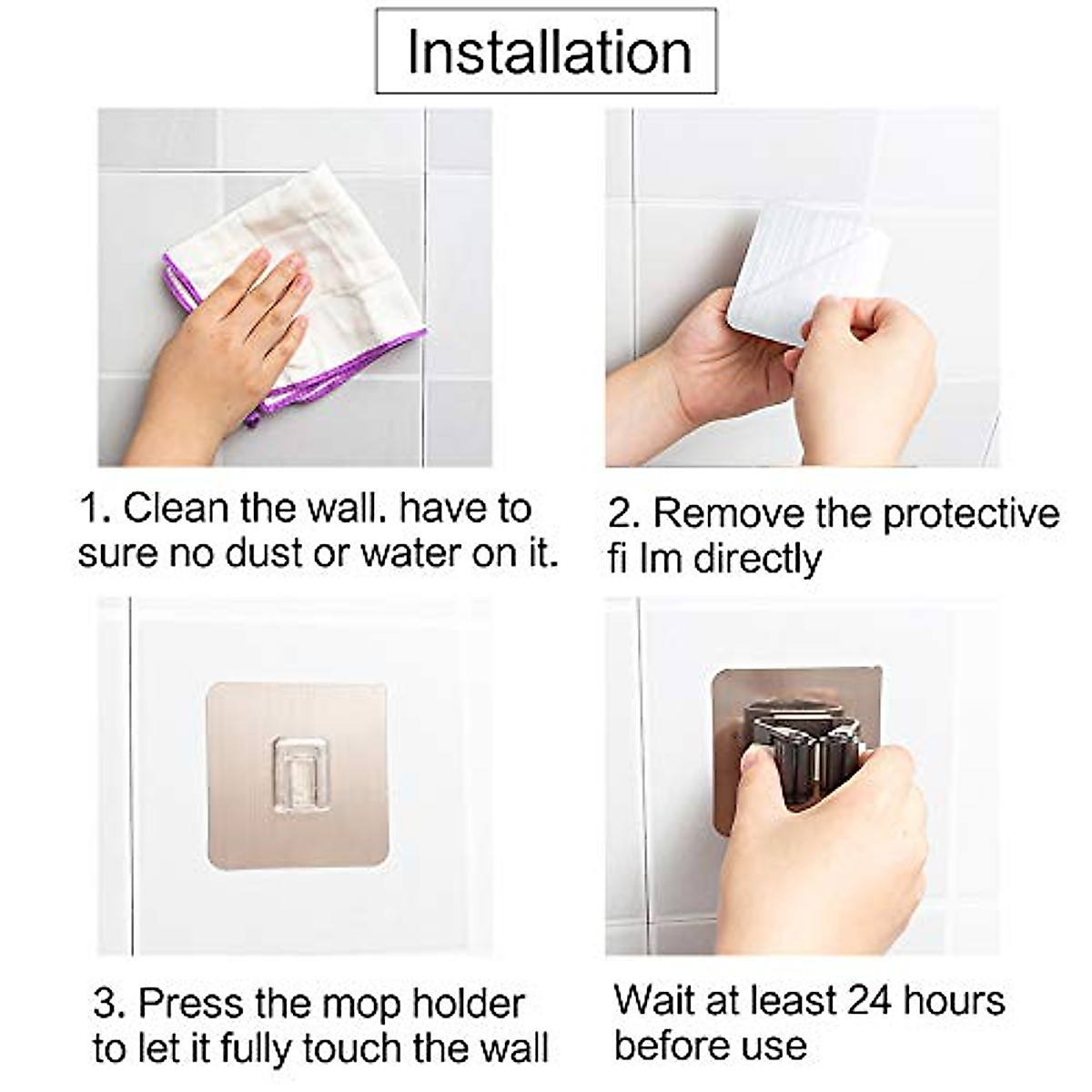 Installation

1. Clean the wall. have to sure no dust or water on it.

2. Remove the protective fi lm directly

3. Press the mop holder to let it fully touch the wall

Wait at least 24 hours before use