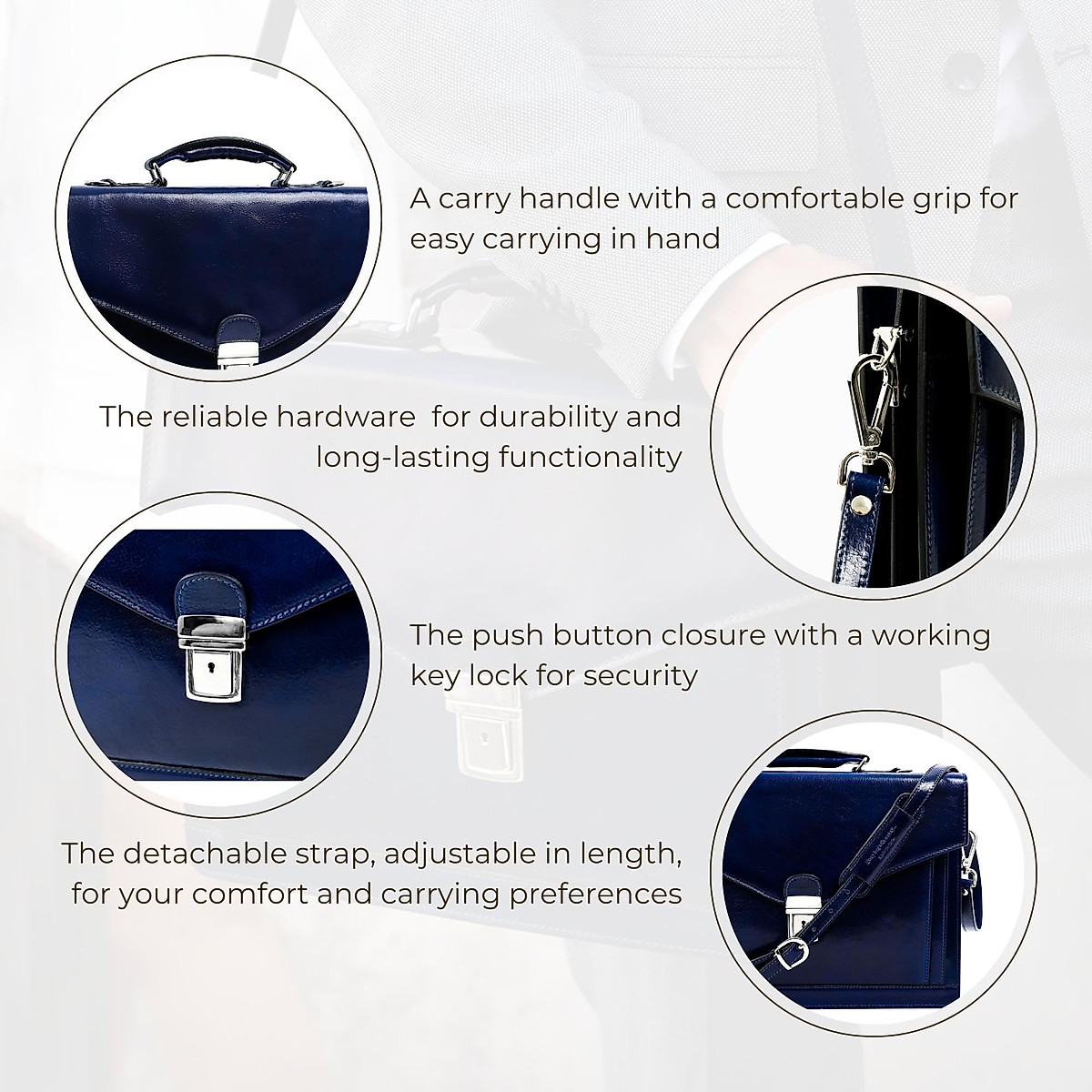 A carry handle with a comfortable grip for easy carrying in hand

The reliable hardware  for durability and long-lasting functionality

The push button closure with a working key lock for security

The detachable strap, adjustable in length, for your comfort and carrying preferences