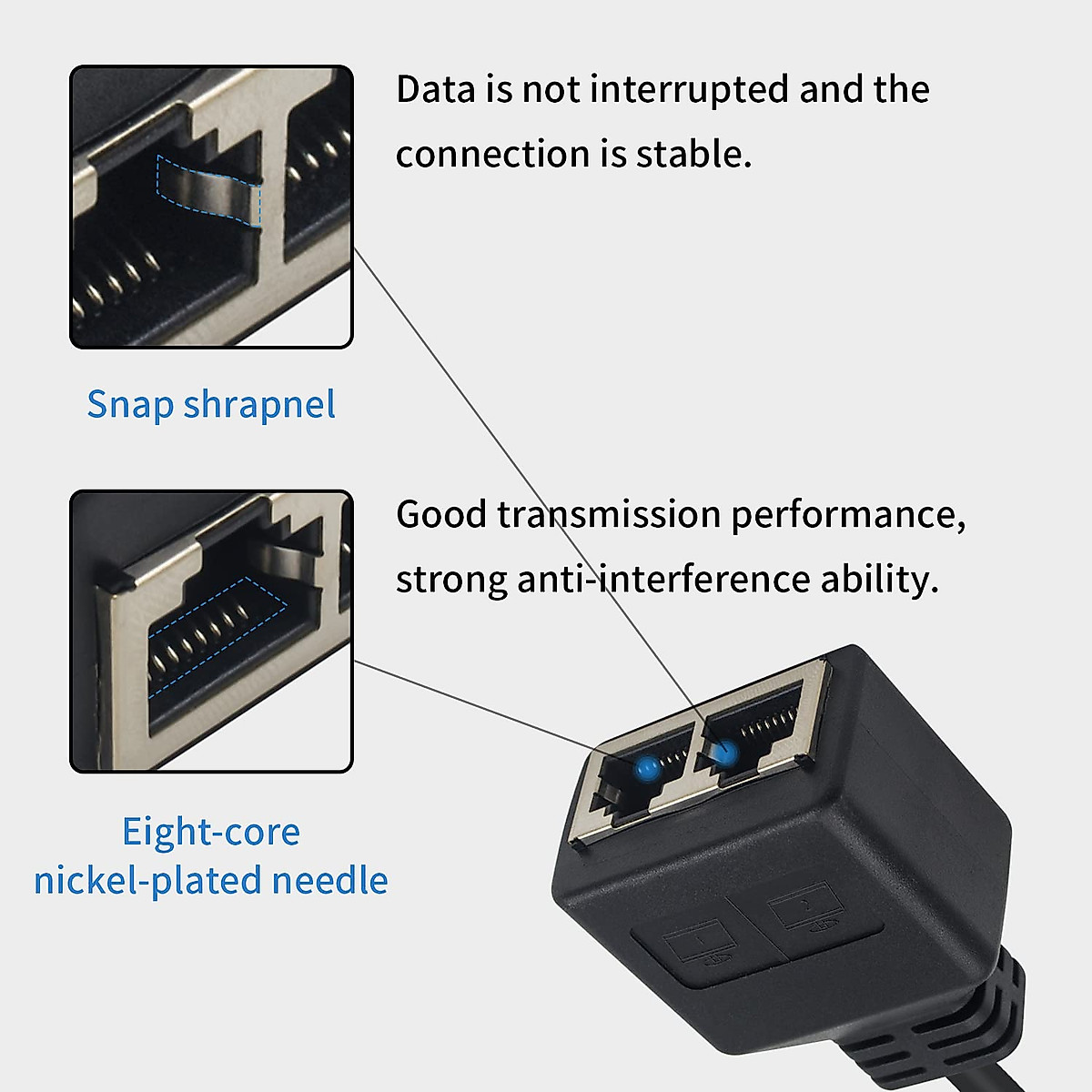 Data is not interrupted and the connection is stable.

Snap shrapnel

Good transmission performance, strong anti-interference ability.

Eight-core nickel-plated needle

1

2