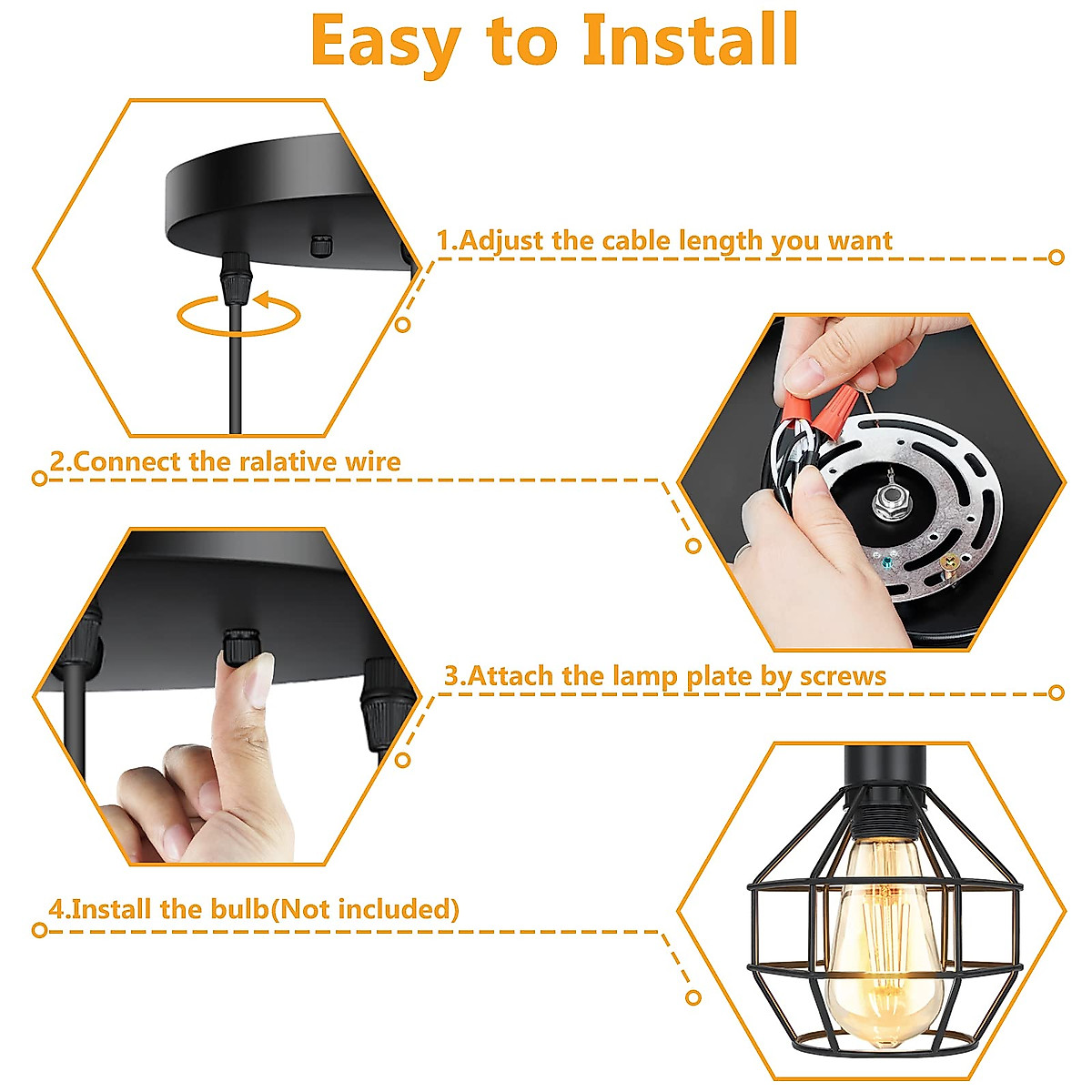 Easy to Install

1.Adjust the cable length you want

2.Connect the ralative wire

3.Attach the lamp plate by screws

4.Install the bulb(Not included)