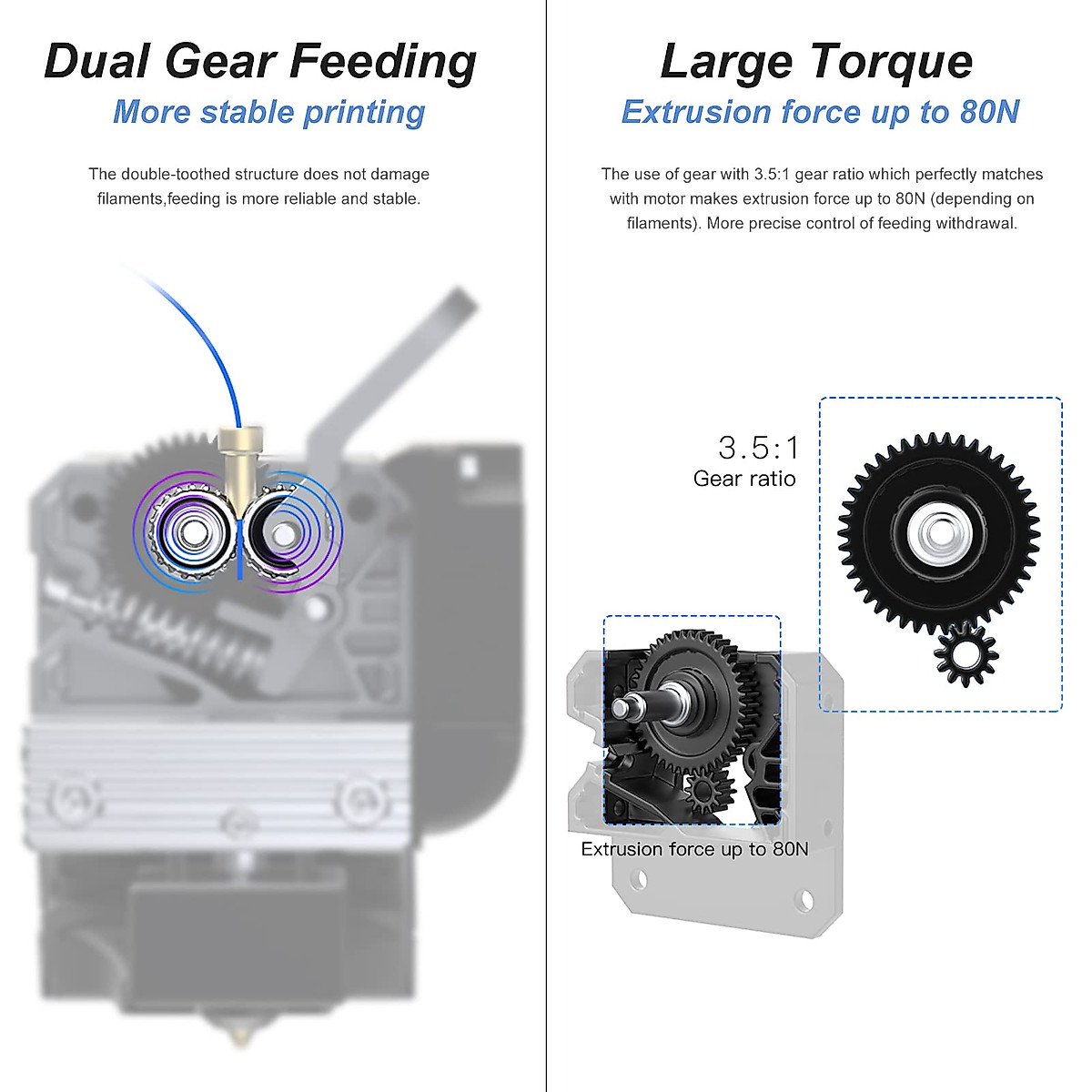 Dual Gear Feeding

More stable printing

The double-toothed structure does not damage filaments,feeding is more reliable and stable.

Large Torque

Extrusion force up to 80N

The use of gear with 3.5:1 gear ratio which perfectly matches with motor makes extrusion force up to 80N (depending on filaments). More precise control of feeding withdrawal.

3.5:1
Gear ratio

Extrusion force up to 80N