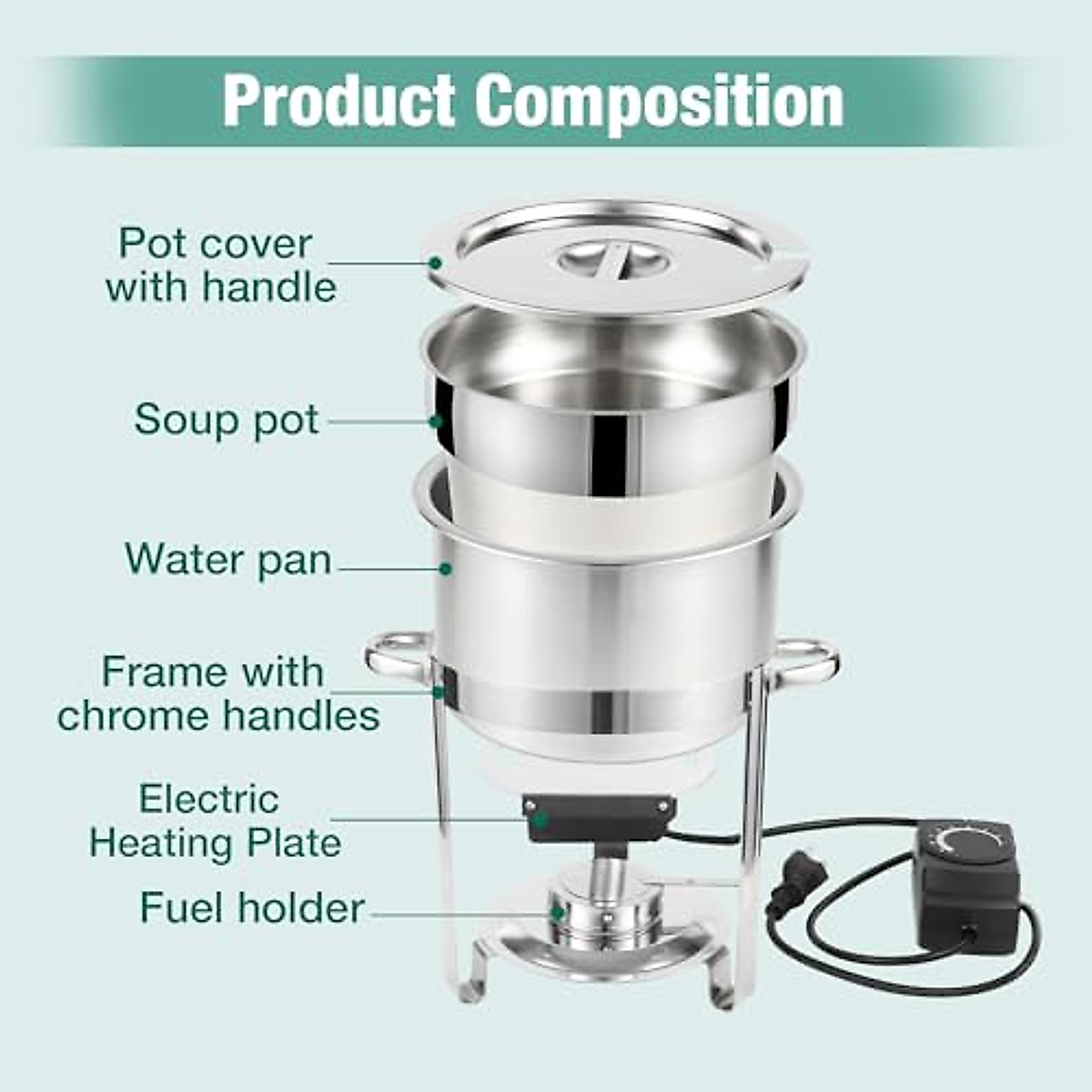 Product Composition

Pot cover with handle

Soup pot

Water pan

Frame with chrome handles

Electric Heating Plate

Fuel holder