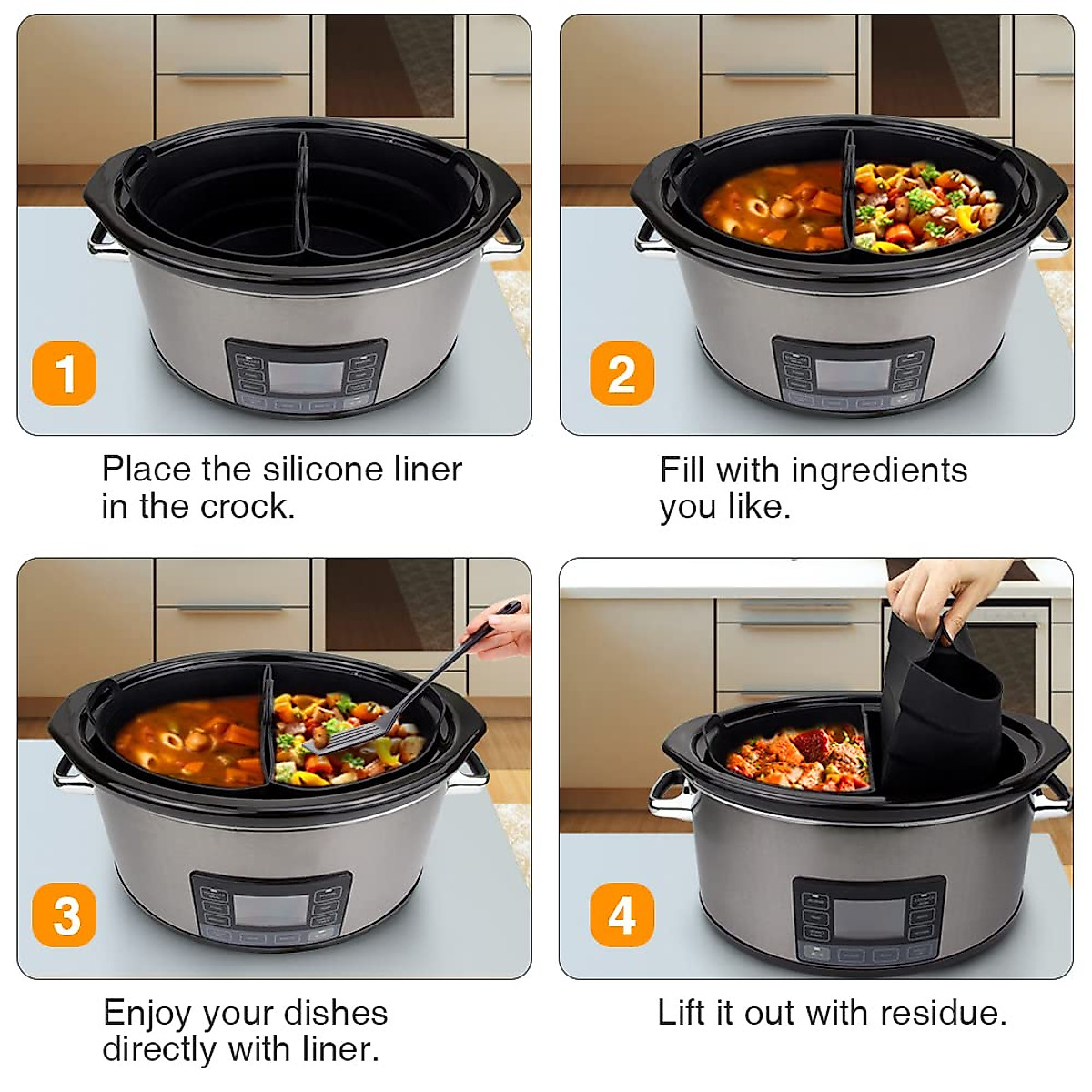 1

Place the silicone liner in the crock.

2

Fill with ingredients you like.

3

Enjoy your dishes directly with liner.

4

Lift it out with residue.