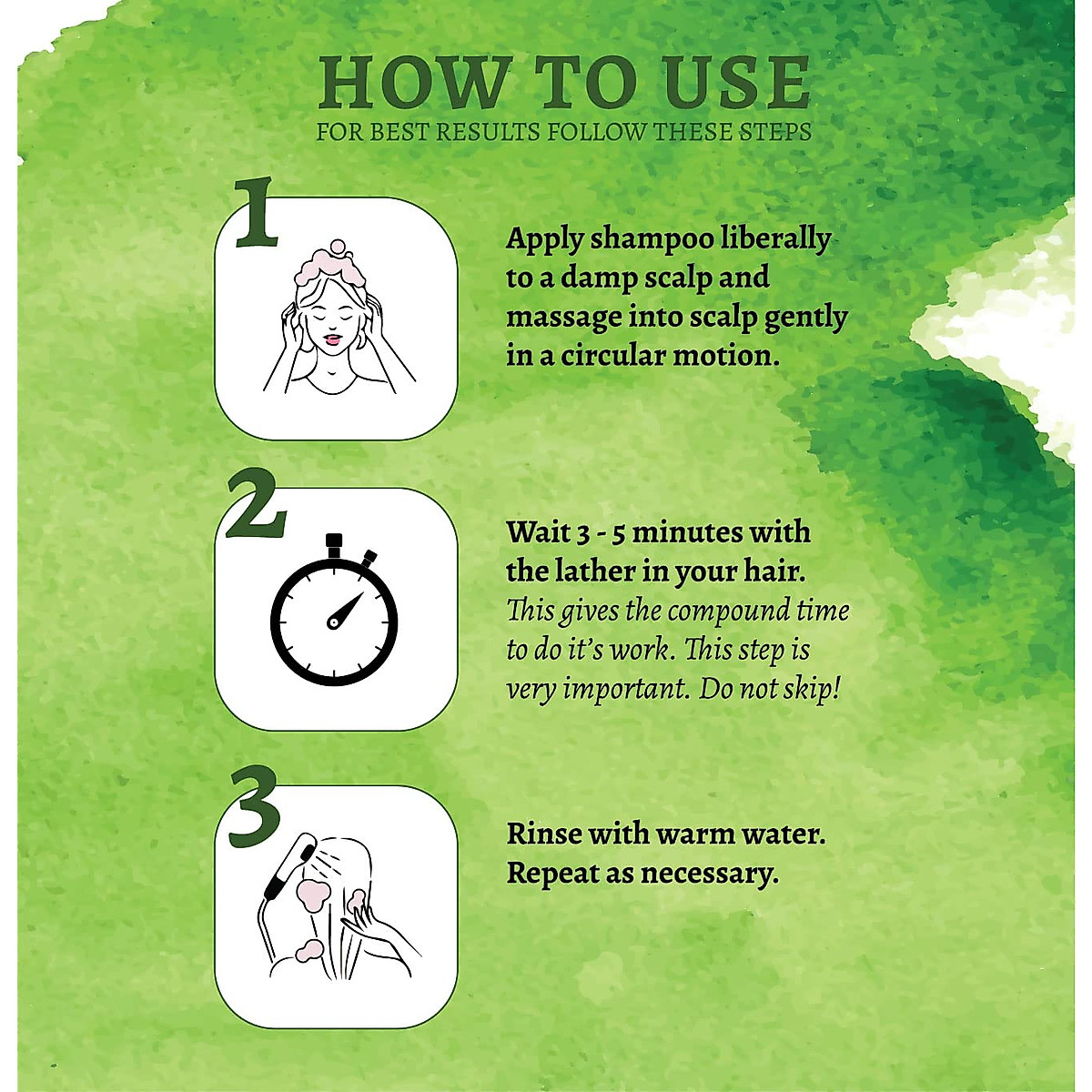 HOW TO USE
FOR BEST RESULTS FOLLOW THESE STEPS

1

Apply shampoo liberally to a damp scalp and massage into scalp gently in a circular motion.

2

Wait 3 - 5 minutes with the lather in your hair. This gives the compound time to do it's work. This step is very important. Do not skip!

3

Rinse with warm water. Repeat as necessary.