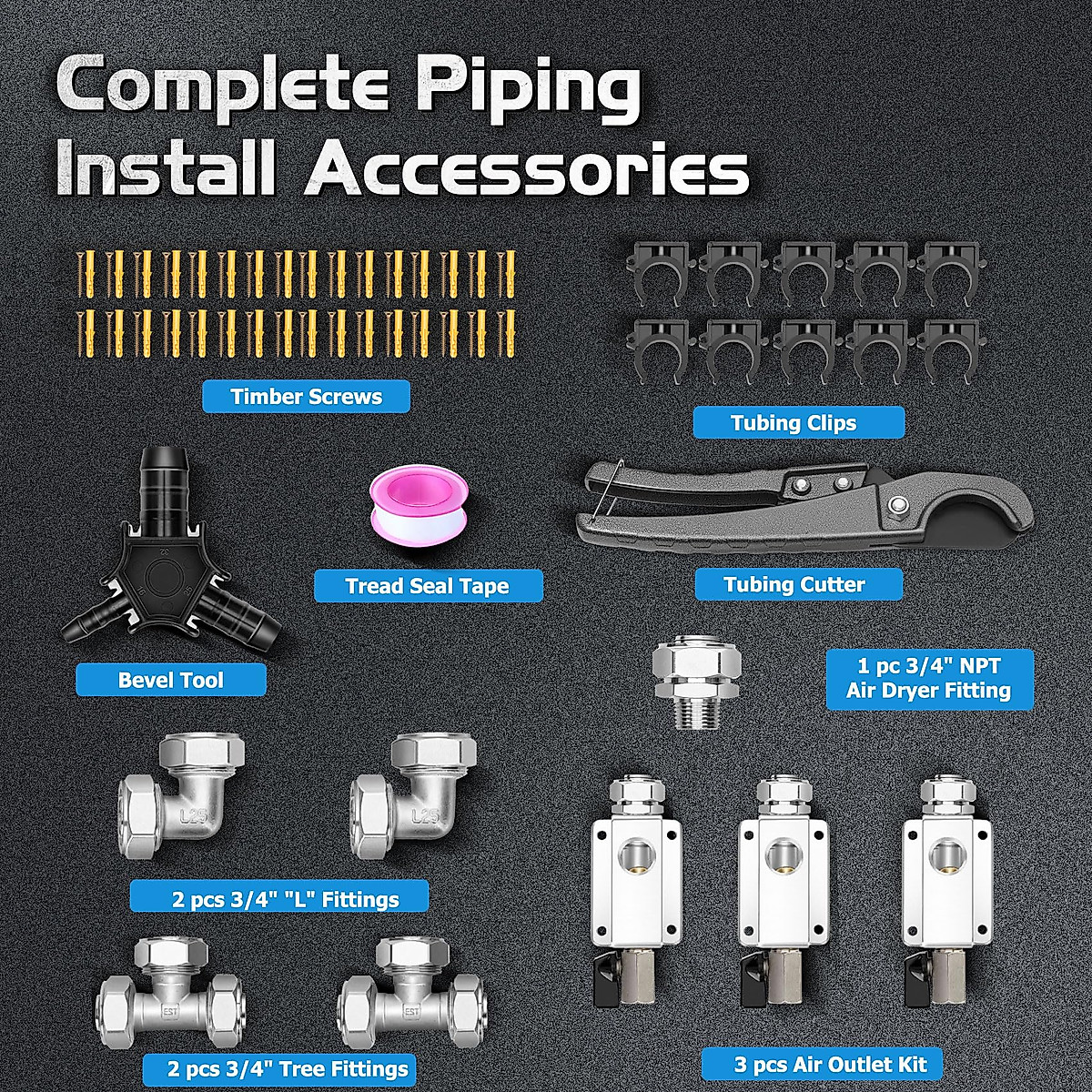 Complete Piping Install Accessories

Timber Screws

Tubing Clips

Tread Seal Tape

Tubing Cutter

Bevel Tool

1 pc 3/4" NPT Air Dryer Fitting

L25

L25

2 pcs 3/4" "L" Fittings

EST

EST

2 pcs 3/4" Tree Fittings

3 pcs Air Outlet Kit