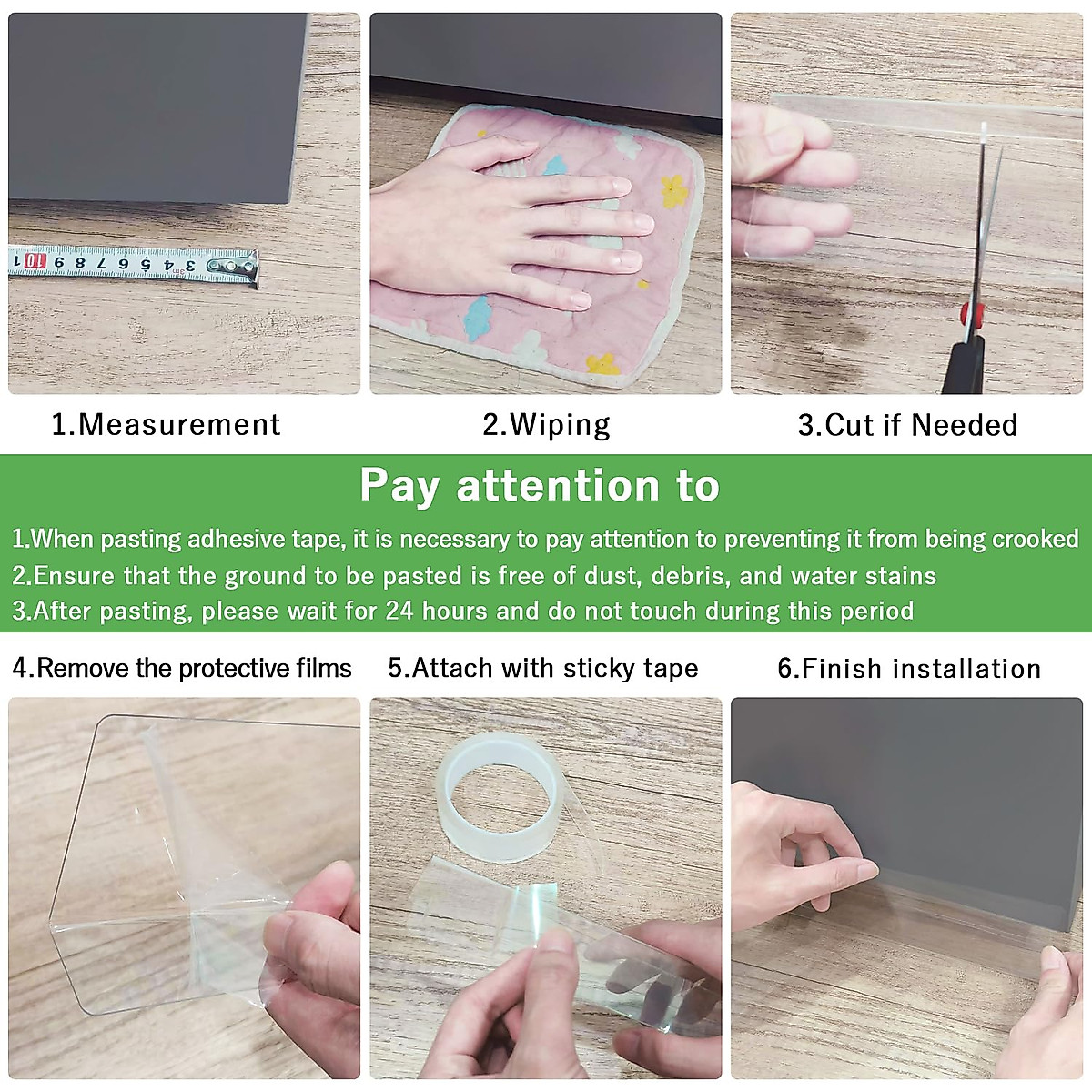 10 9 8 7 6 5 4 3

1.Measurement

2.Wiping

3.Cut if Needed

Pay attention to

1.When pasting adhesive tape, it is necessary to pay attention to preventing it from being crooked

2.Ensure that the ground to be pasted is free of dust, debris, and water stains

3.After pasting, please wait for 24 hours and do not touch during this period

4.Remove the protective films

5.Attach with sticky tape

6.Finish installation