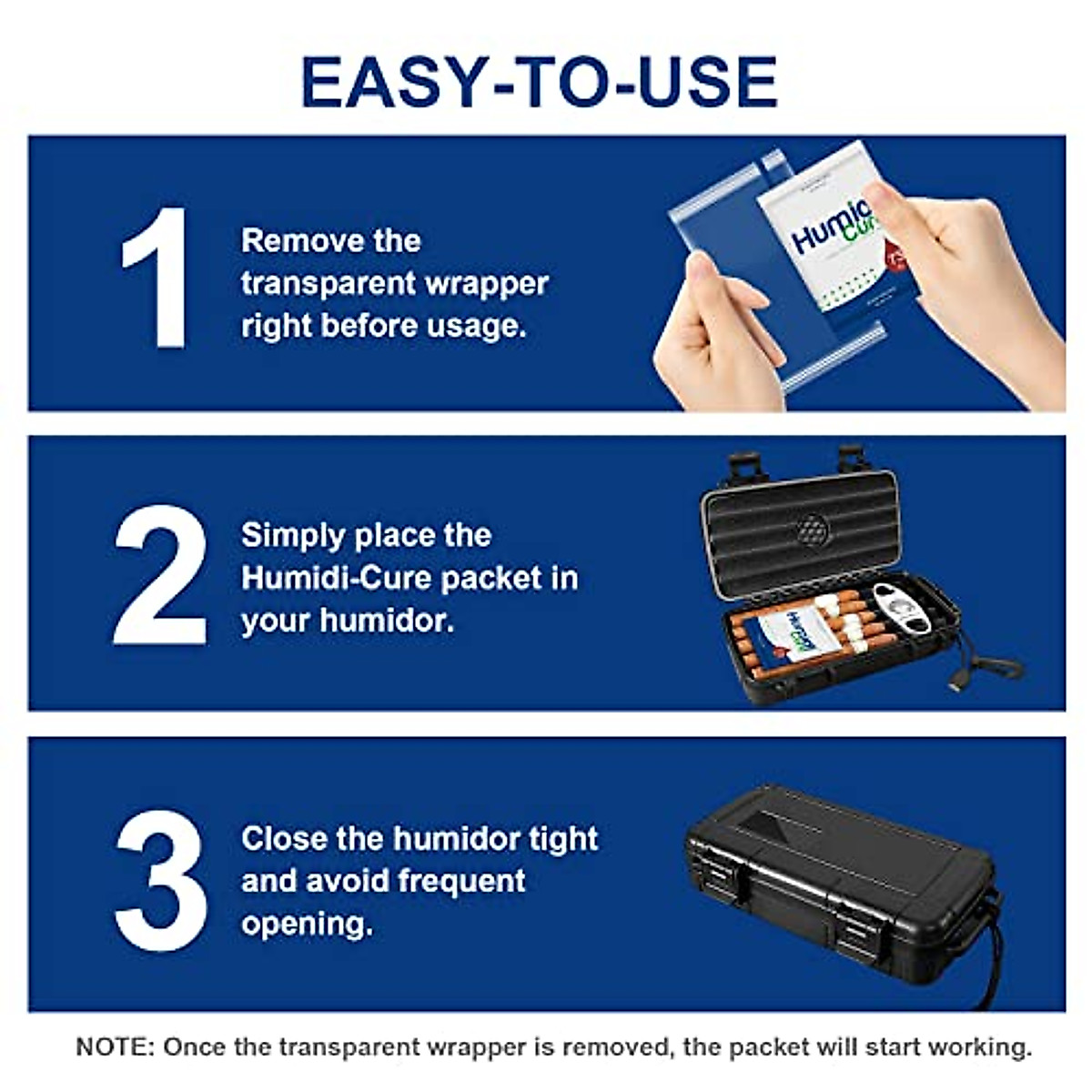 EASY-TO-USE

1

Remove the transparent wrapper right before usage.

Humic Cur

2

Simply place the Humidi-Cure packet in your humidor.

3

Close the humidor tight and avoid frequent opening.

NOTE: Once the transparent wrapper is removed, the packet will start working.